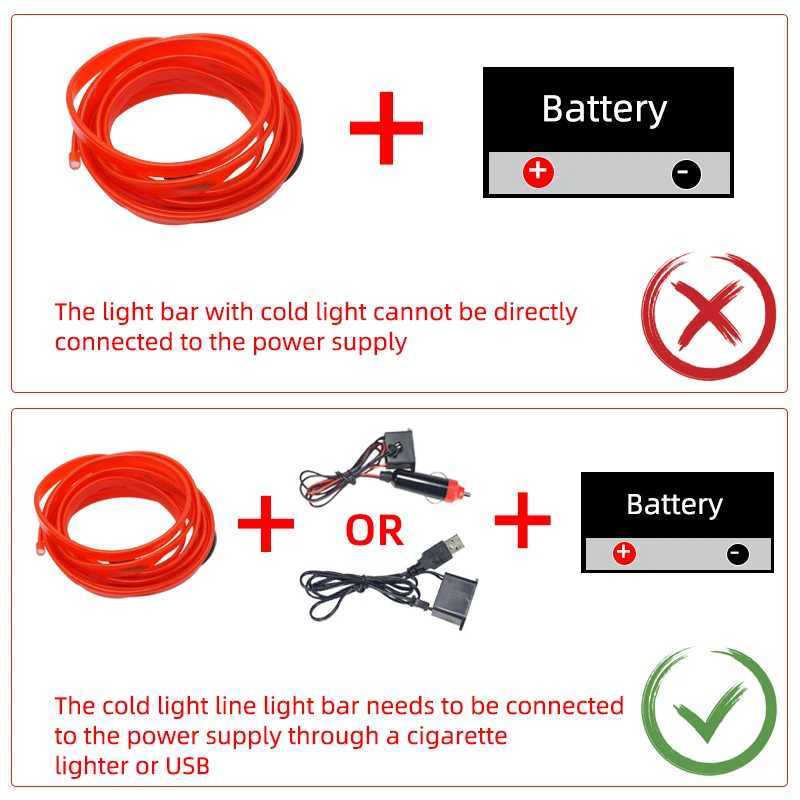 +

Battery

+ -

The light bar with cold light cannot be directly connected to the power supply

+

OR

+

Battery

+ -

The cold light line light bar needs to be connected to the power supply through a cigarette lighter or USB