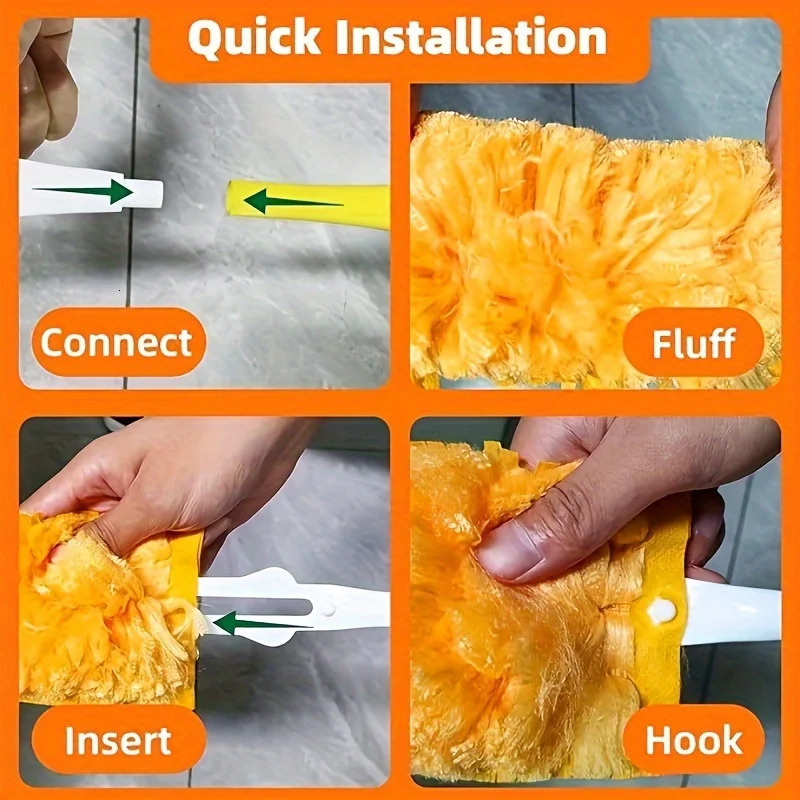 Quick Installation

Connect

Fluff

Insert

Hook