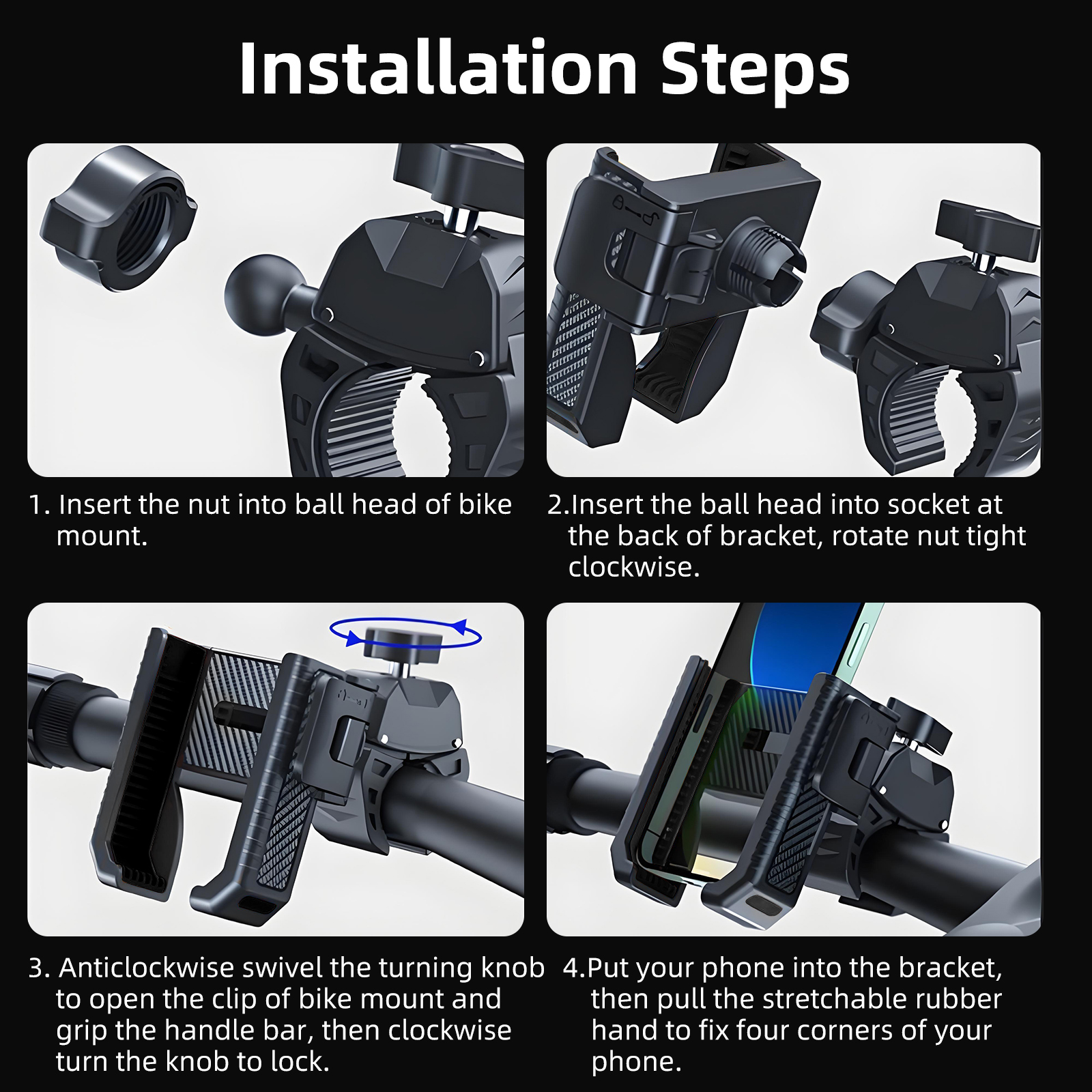 Installation Steps

1. Insert the nut into ball head of bike mount.

2.Insert the ball head into socket at the back of bracket, rotate nut tight clockwise.

3. Anticlockwise swivel the turning knob to open the clip of bike mount and grip the handle bar, then clockwise turn the knob to lock.

4.Put your phone into the bracket, then pull the stretchable rubber hand to fix four corners of your phone.