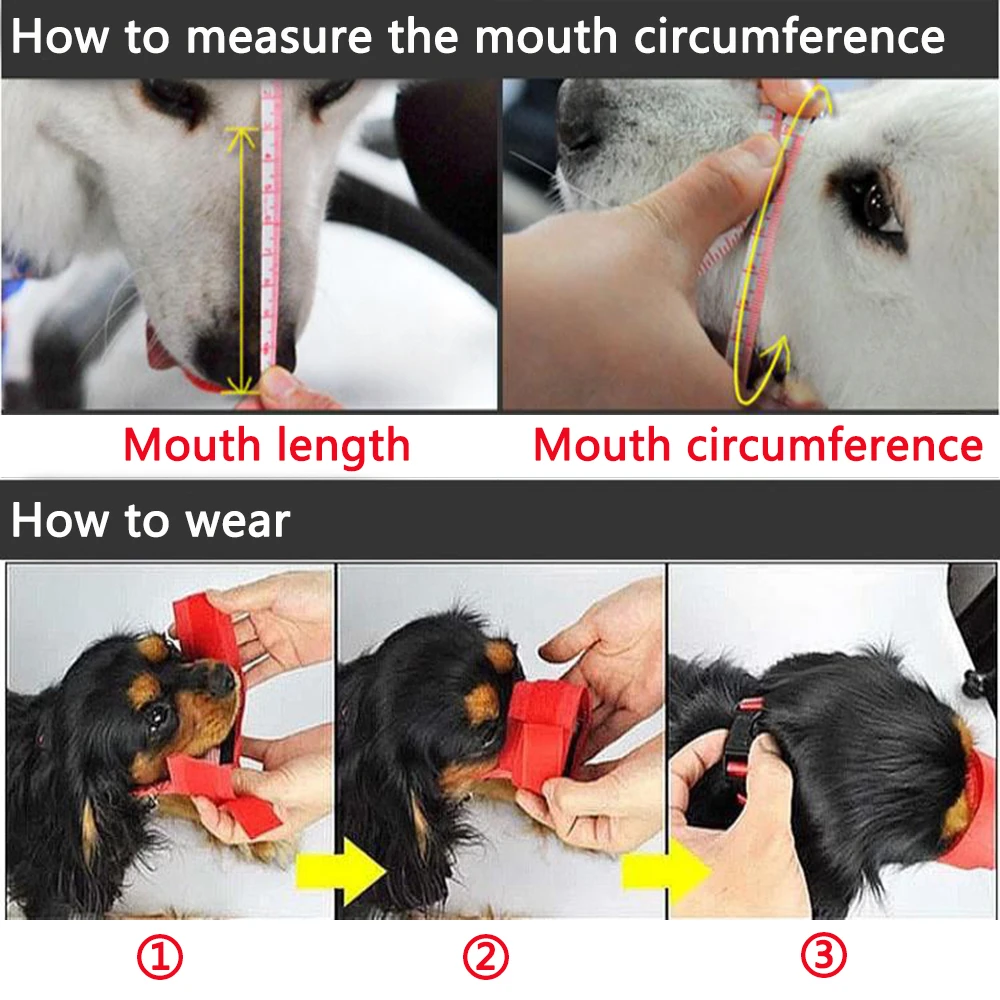 How to measure the mouth circumference

Mouth length

Mouth circumference

How to wear

①

②

③