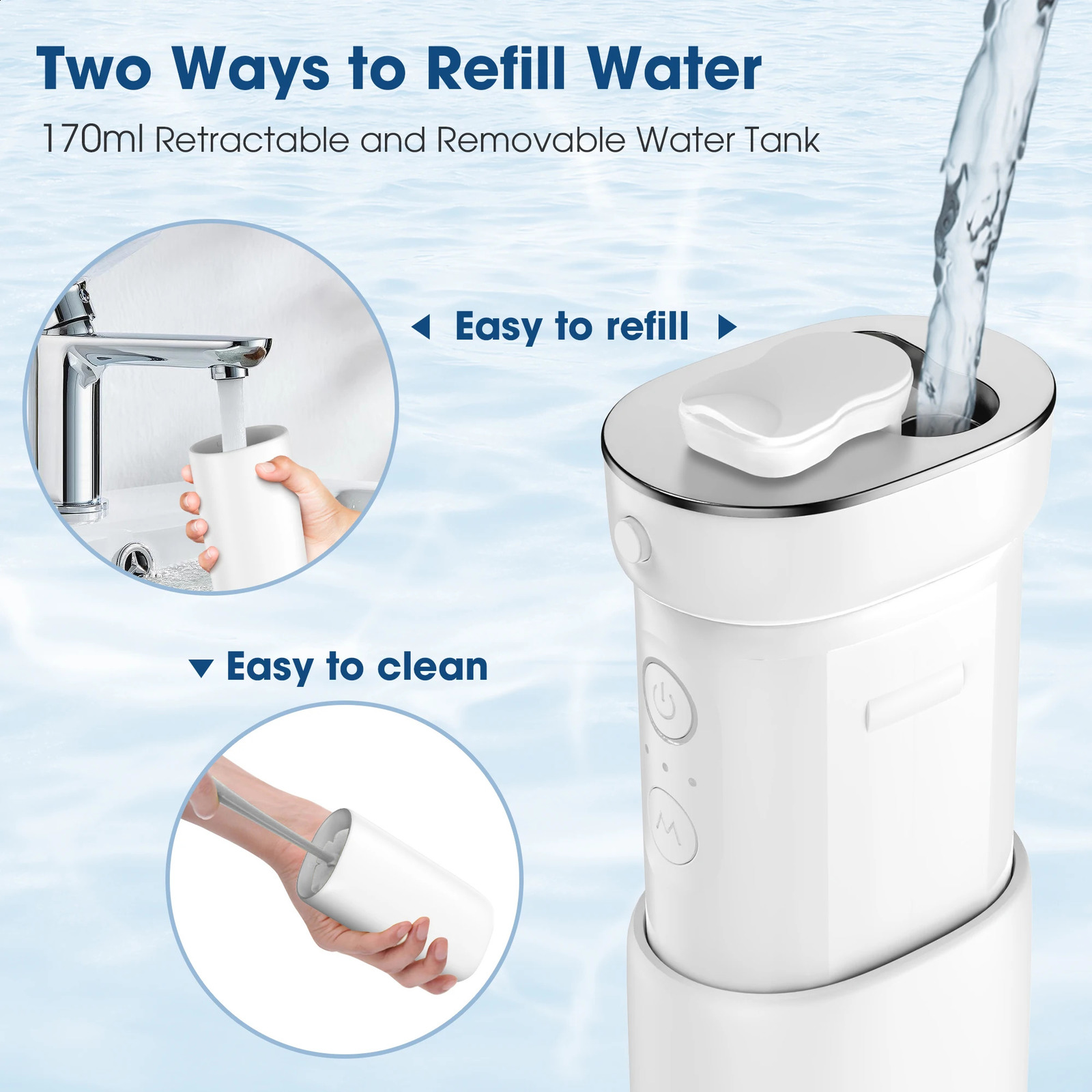 Two Ways to Refill Water

170ml Retractable and Removable Water Tank

Easy to refill

Easy to clean

M