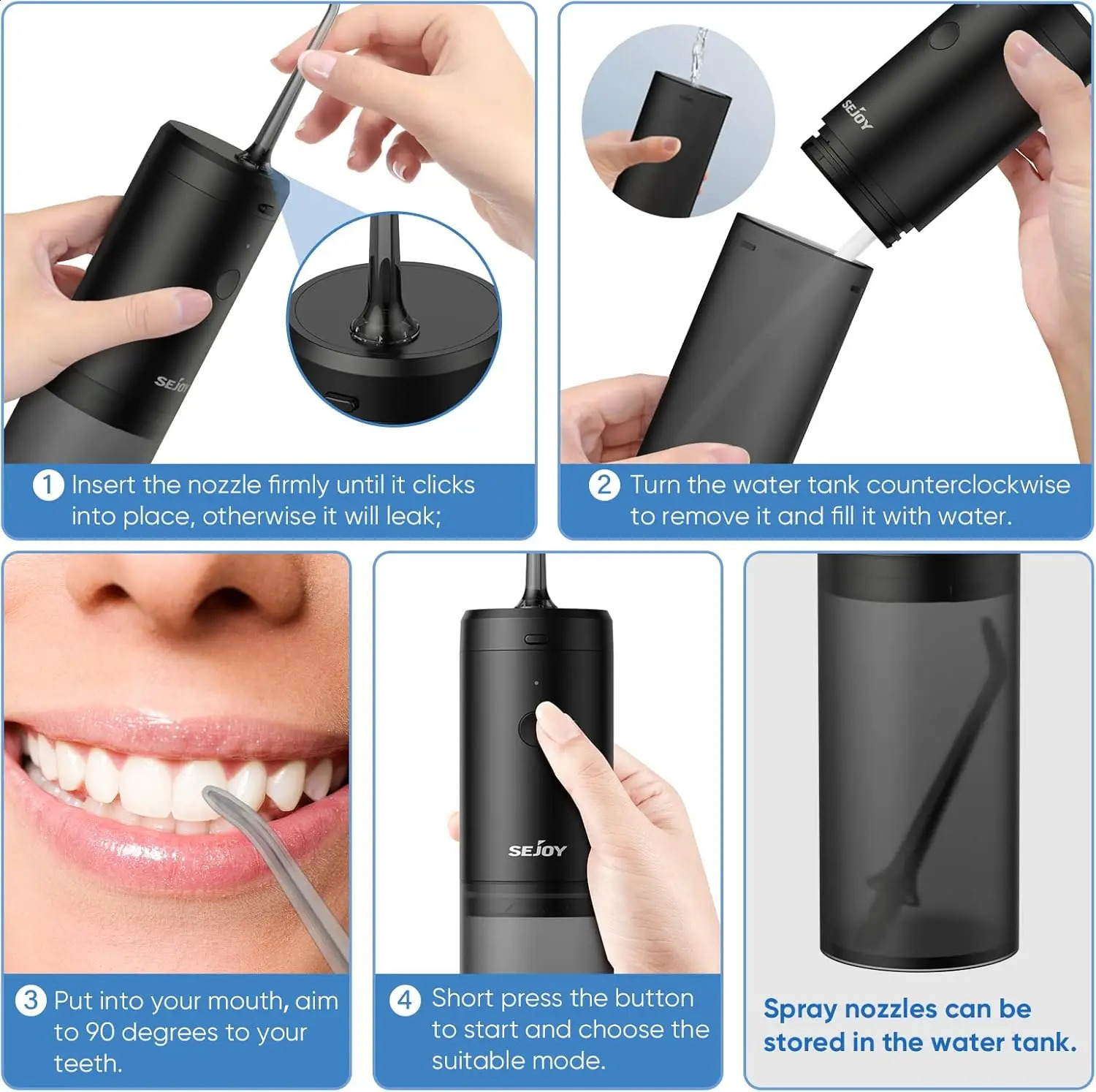 SEJOY

1 Insert the nozzle firmly until it clicks into place, otherwise it will leak;

SEJOY

2 Turn the water tank counterclockwise to remove it and fill it with water.

3 Put into your mouth, aim to 90 degrees to your teeth.

SEJOY

4 Short press the button to start and choose the suitable mode.

Spray nozzles can be stored in the water tank.