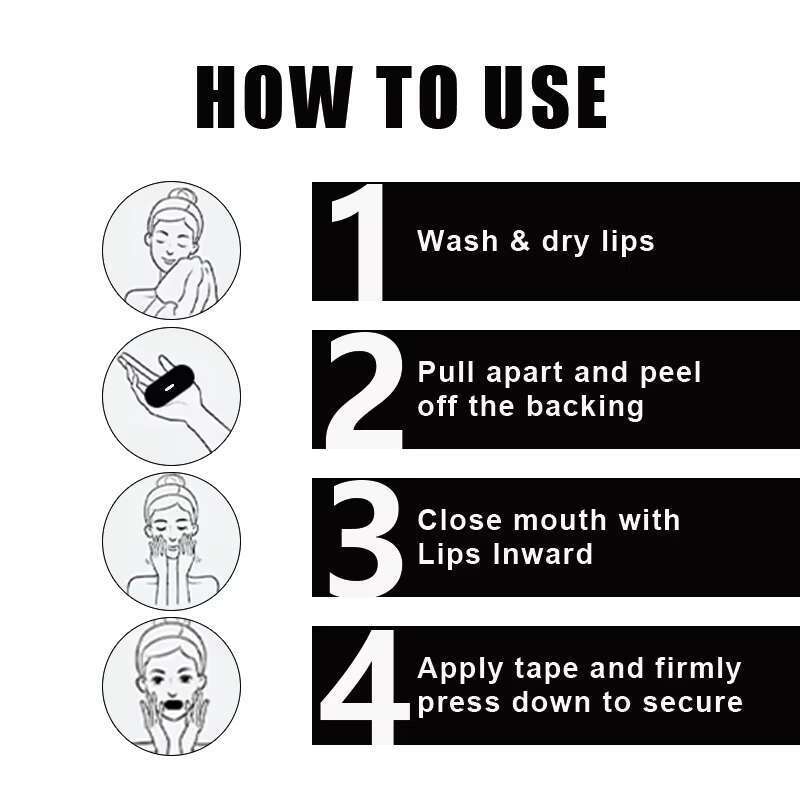 HOW TO USE

1 Wash & dry lips

2 Pull apart and peel off the backing

3 Close mouth with Lips Inward

4 Apply tape and firmly press down to secure