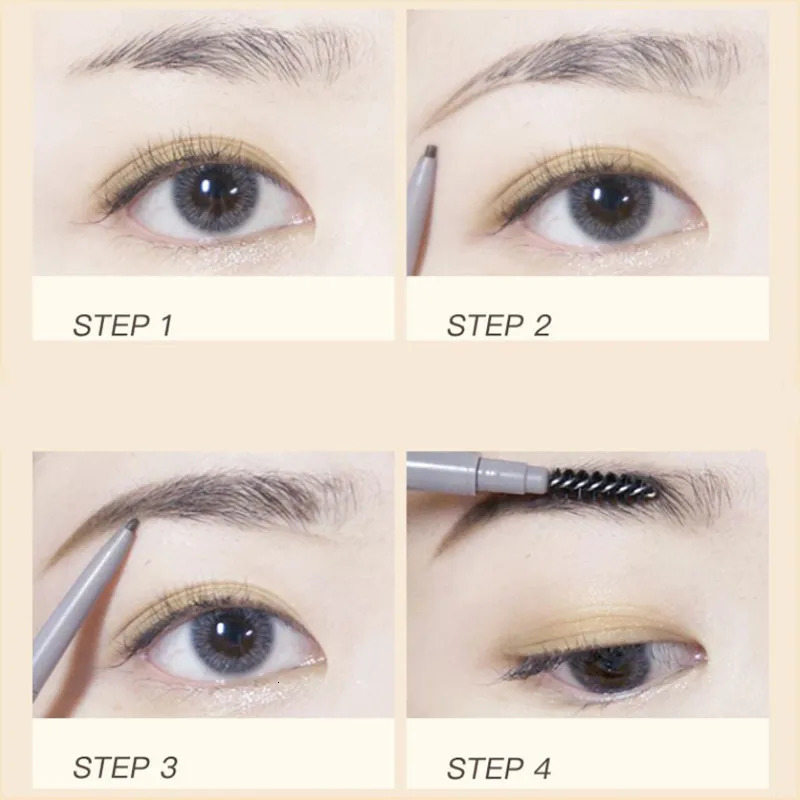 STEP 1

STEP 2

STEP 3

STEP 4