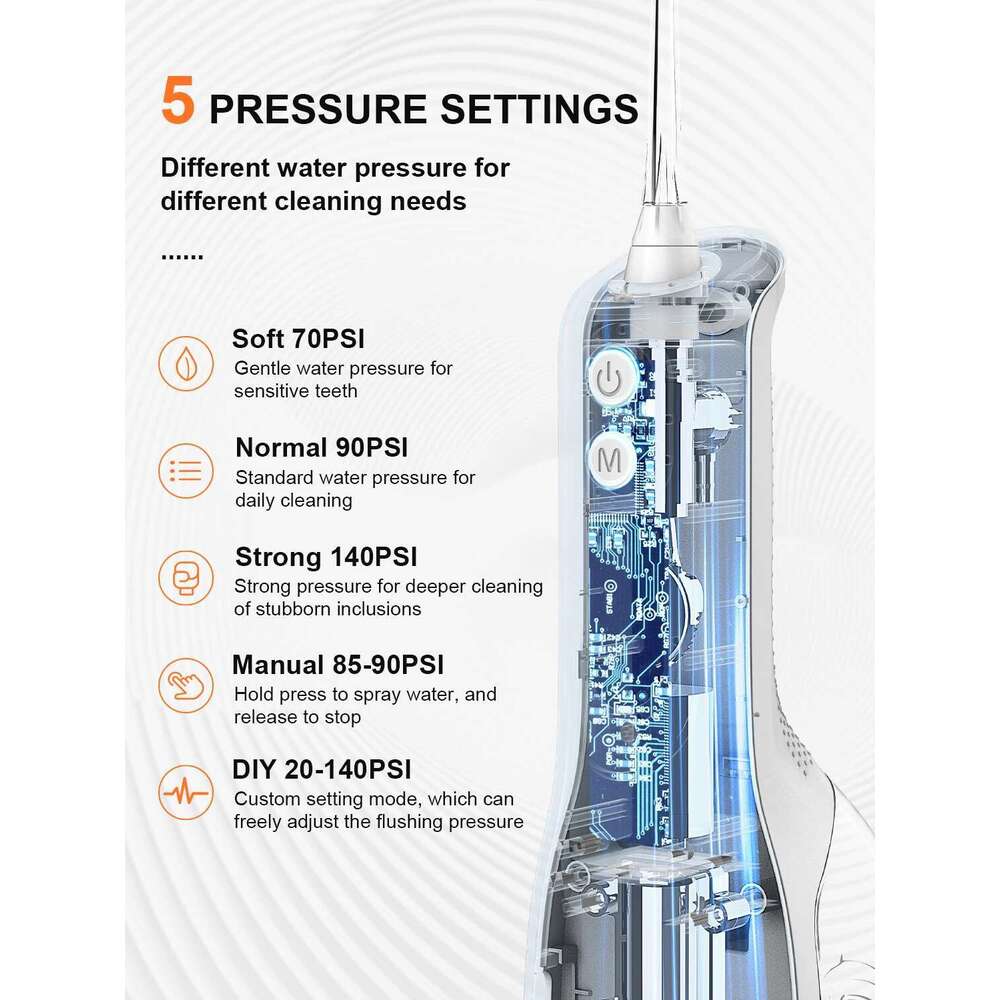 5 PRESSURE SETTINGS

Different water pressure for different cleaning needs

......

Soft 70PSI
Gentle water pressure for sensitive teeth

Normal 90PSI
Standard water pressure for daily cleaning

Strong 140PSI
Strong pressure for deeper cleaning of stubborn inclusions

Manual 85-90PSI
Hold press to spray water, and release to stop

DIY 20-140PSI
Custom setting mode, which can freely adjust the flushing pressure

M