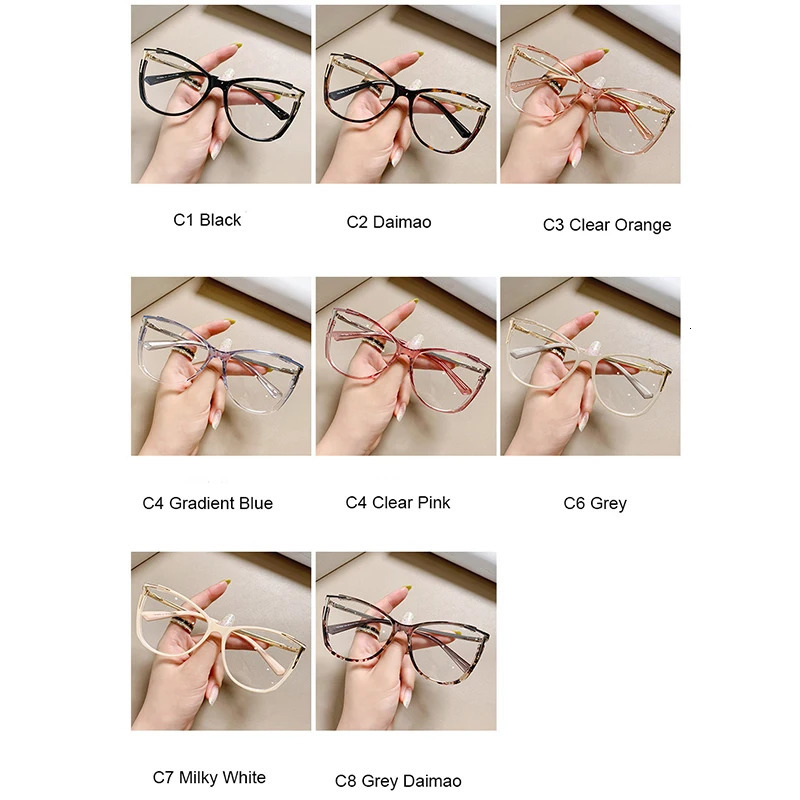 C1 Black

C2 Daimao

C3 Clear Orange

C4 Gradient Blue

C4 Clear Pink

C6 Grey

C7 Milky White

C8 Grey Daimao