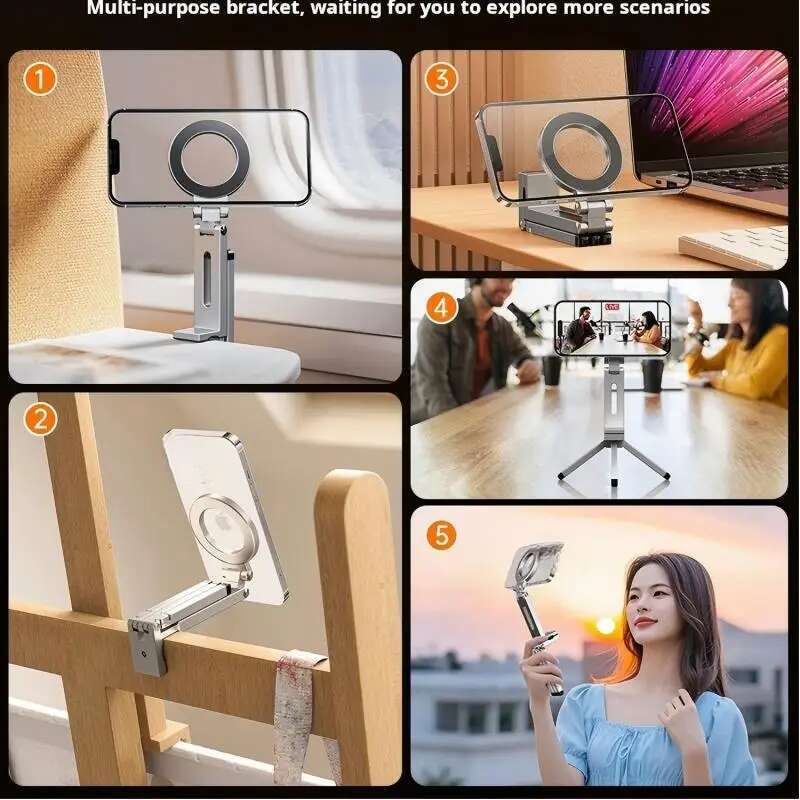 Multi-purpose bracket, waiting for you to explore more scenarios

1

3

4

LIVE

2

5