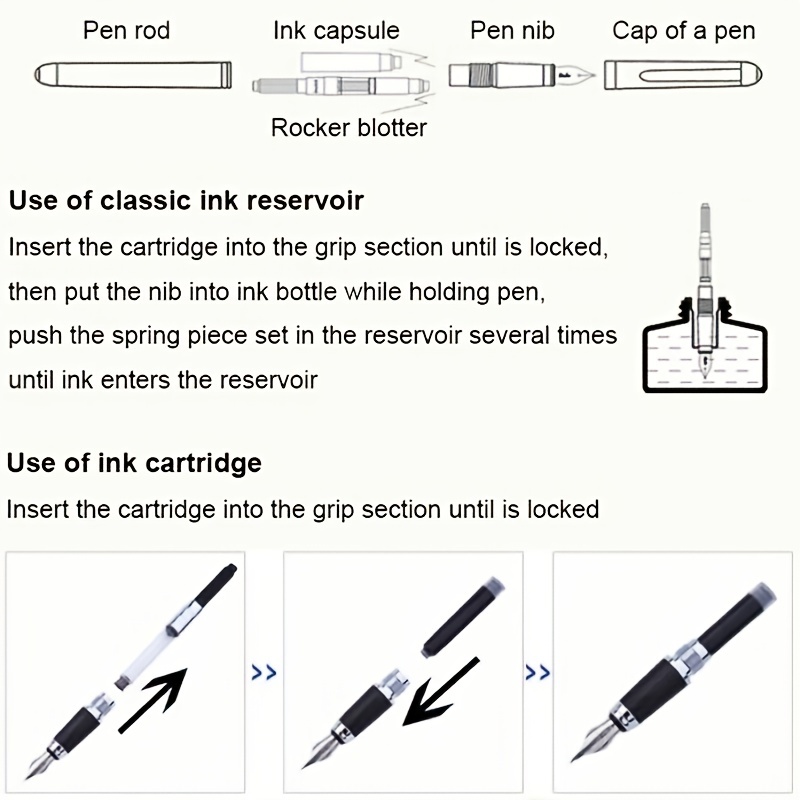 Pen rod
Ink capsule
Pen nib
Cap of a pen
Rocker blotter

Use of classic ink reservoir

Insert the cartridge into the grip section until is locked, then put the nib into ink bottle while holding pen, push the spring piece set in the reservoir several times until ink enters the reservoir

Use of ink cartridge

Insert the cartridge into the grip section until is locked

>>

>>