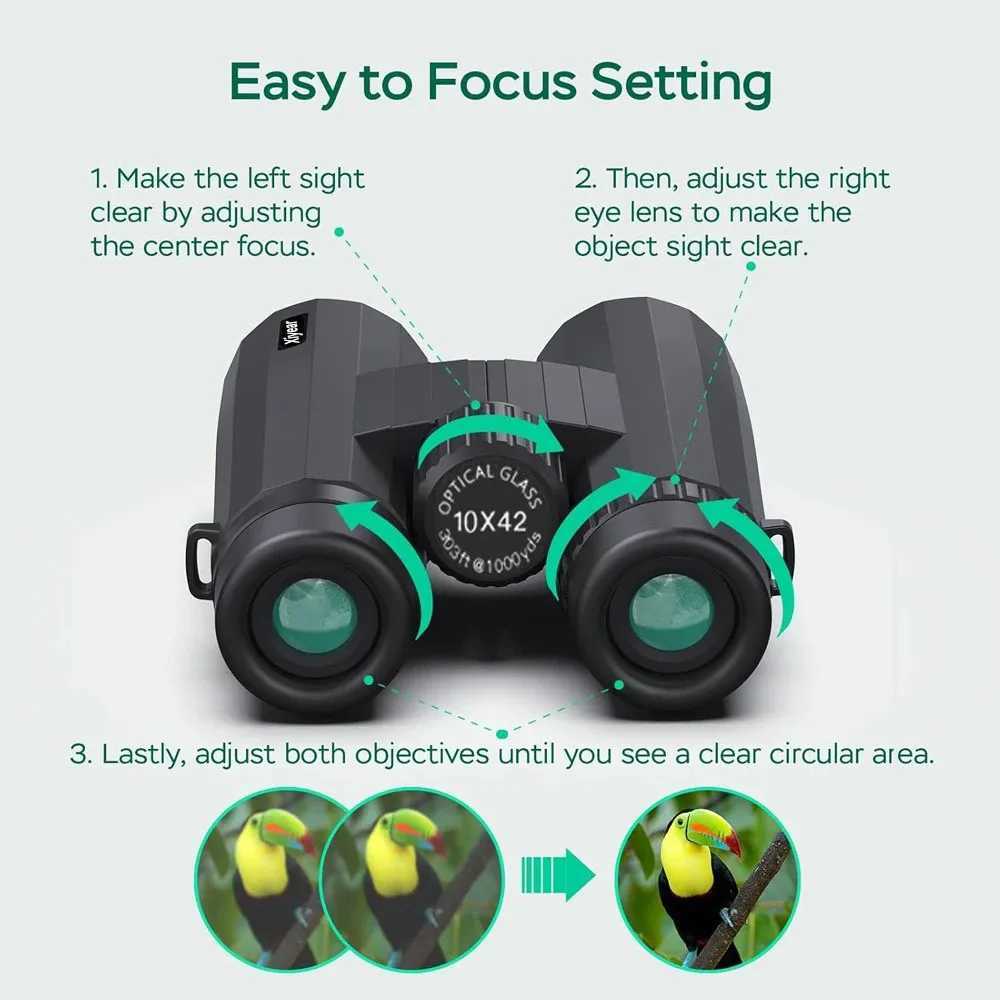 Easy to Focus Setting

1. Make the left sight clear by adjusting the center focus.

2. Then, adjust the right eye lens to make the object sight clear.

Xgear

OPTICAL GLASS
10X42
303ft@1000yds

3. Lastly, adjust both objectives until you see a clear circular area.