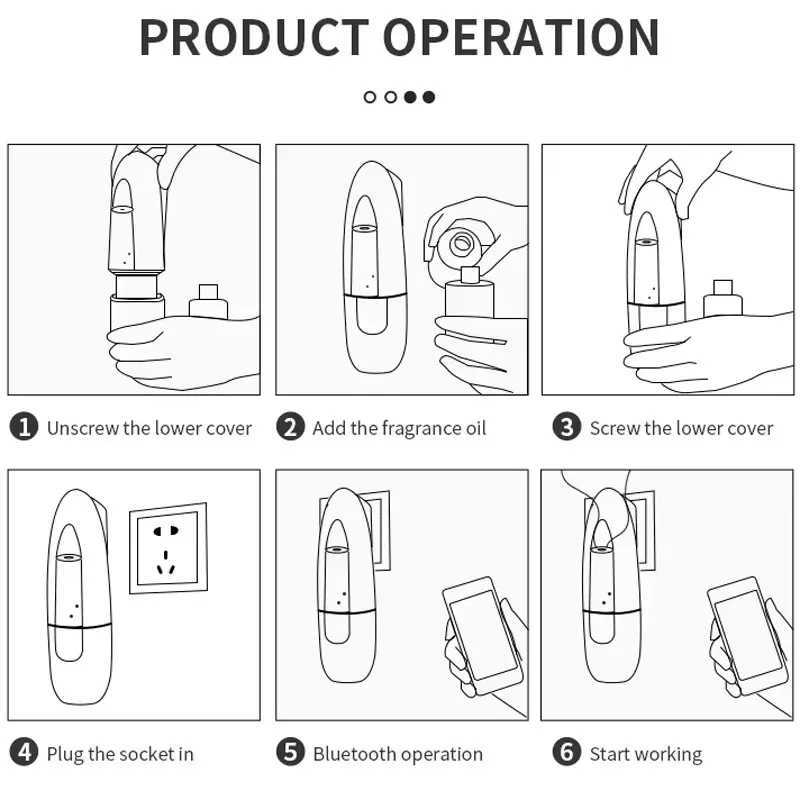 PRODUCT OPERATION

1 Unscrew the lower cover

2 Add the fragrance oil

3 Screw the lower cover

4 Plug the socket in

5 Bluetooth operation

6 Start working