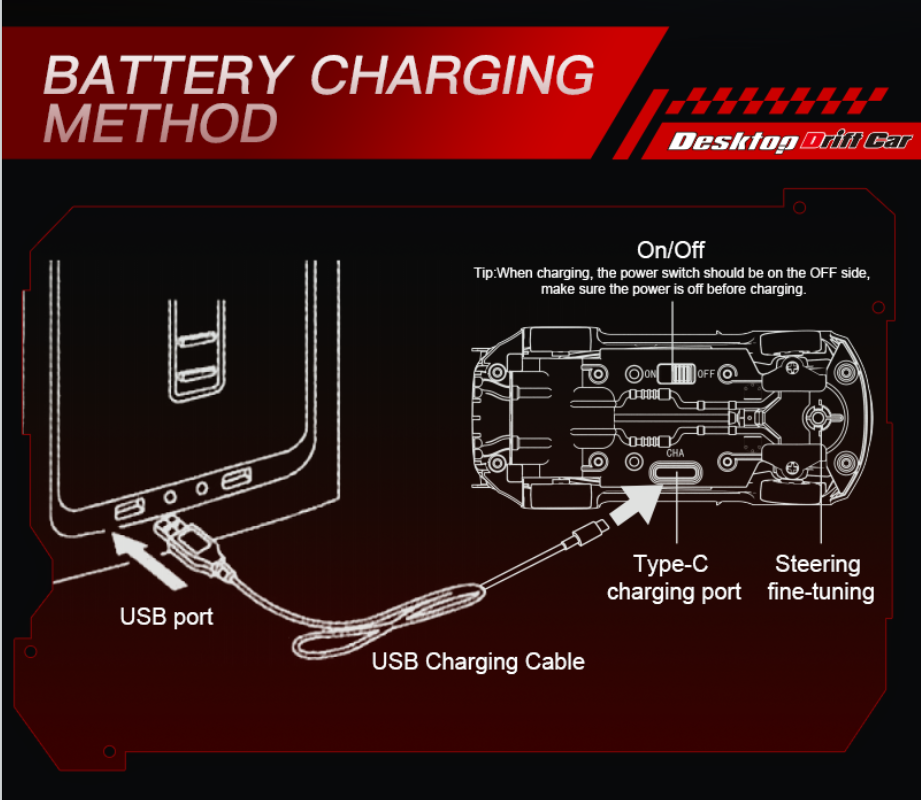 BATTERY CHARGING METHOD

Desktop Drift Car

On/Off
Tip:When charging, the power switch should be on the OFF side, make sure the power is off before charging.

ON OFF

CHA

USB port

USB Charging Cable

Type-C charging port

Steering fine-tuning