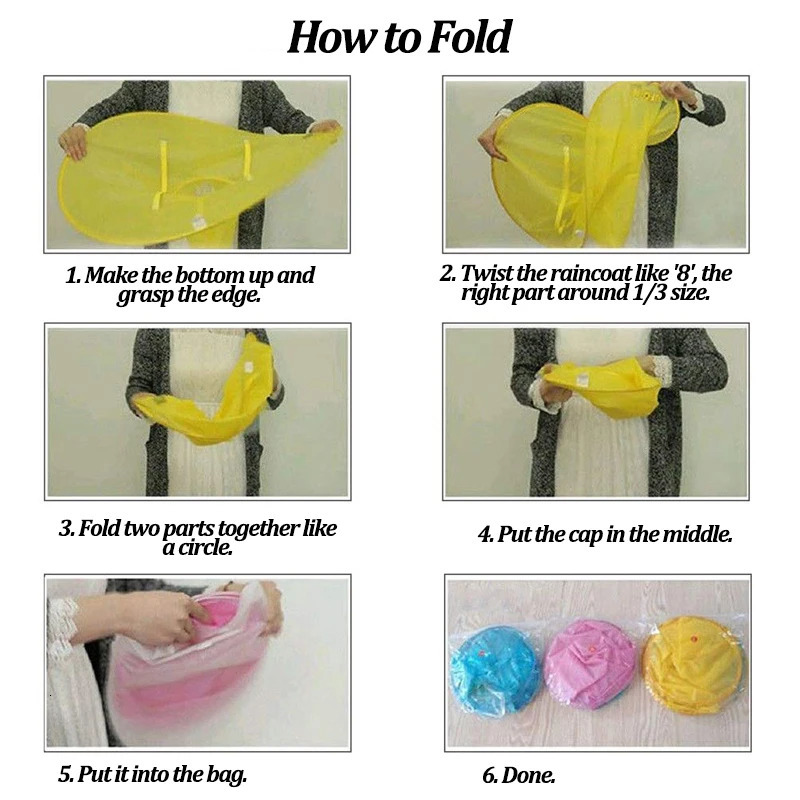 How to Fold

1. Make the bottom up and grasp the edge.

2. Twist the raincoat like '8', the right part around 1/3 size.

3. Fold two parts together like a circle.

4. Put the cap in the middle.

5. Put it into the bag.

6. Done.