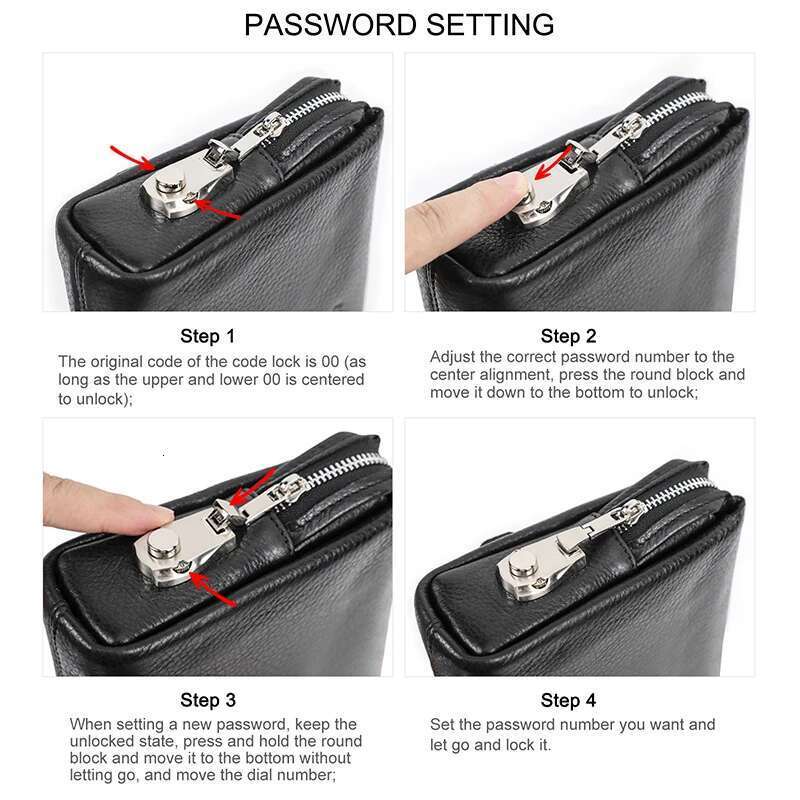 PASSWORD SETTING

Step 1
The original code of the code lock is 00 (as long as the upper and lower 00 is centered to unlock);

Step 2
Adjust the correct password number to the center alignment, press the round block and move it down to the bottom to unlock;

Step 3
When setting a new password, keep the unlocked state, press and hold the round block and move it to the bottom without letting go, and move the dial number;

Step 4
Set the password number you want and let go and lock it.