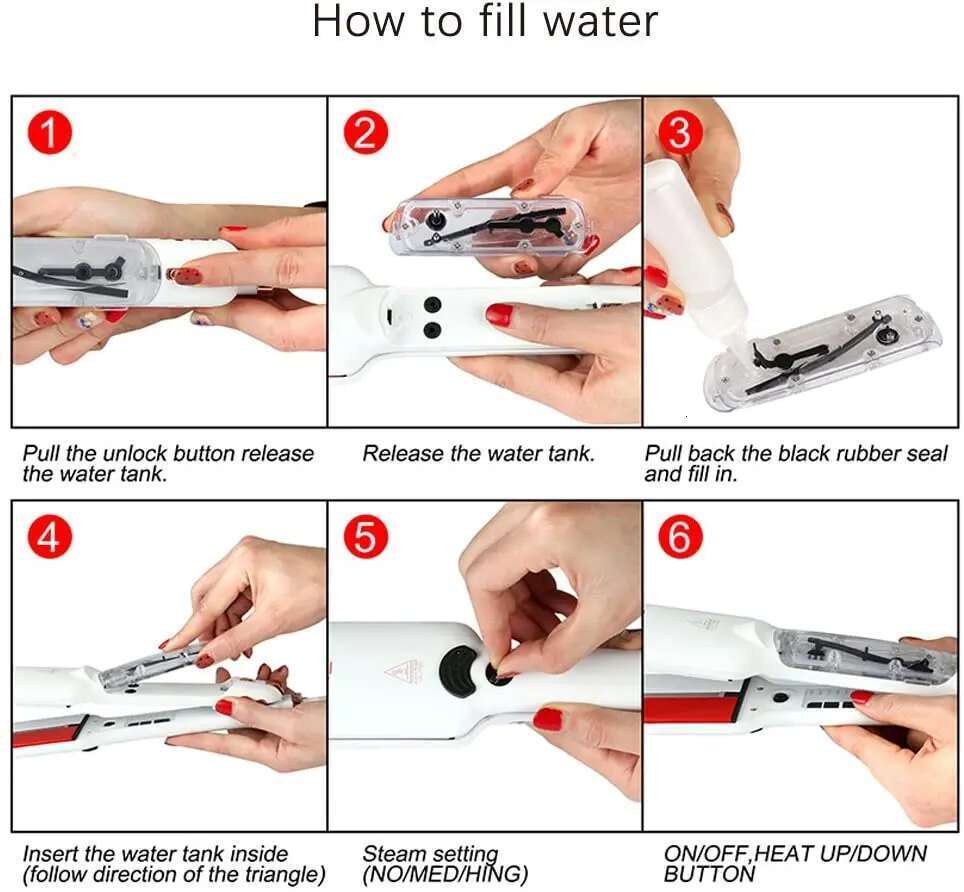 How to fill water

1

Pull the unlock button release the water tank.

2

Release the water tank.

3

Pull back the black rubber seal and fill in.

4

Insert the water tank inside (follow direction of the triangle)

5

Steam setting (NO/MED/HING)

6

ON/OFF,HEAT UP/DOWN BUTTON