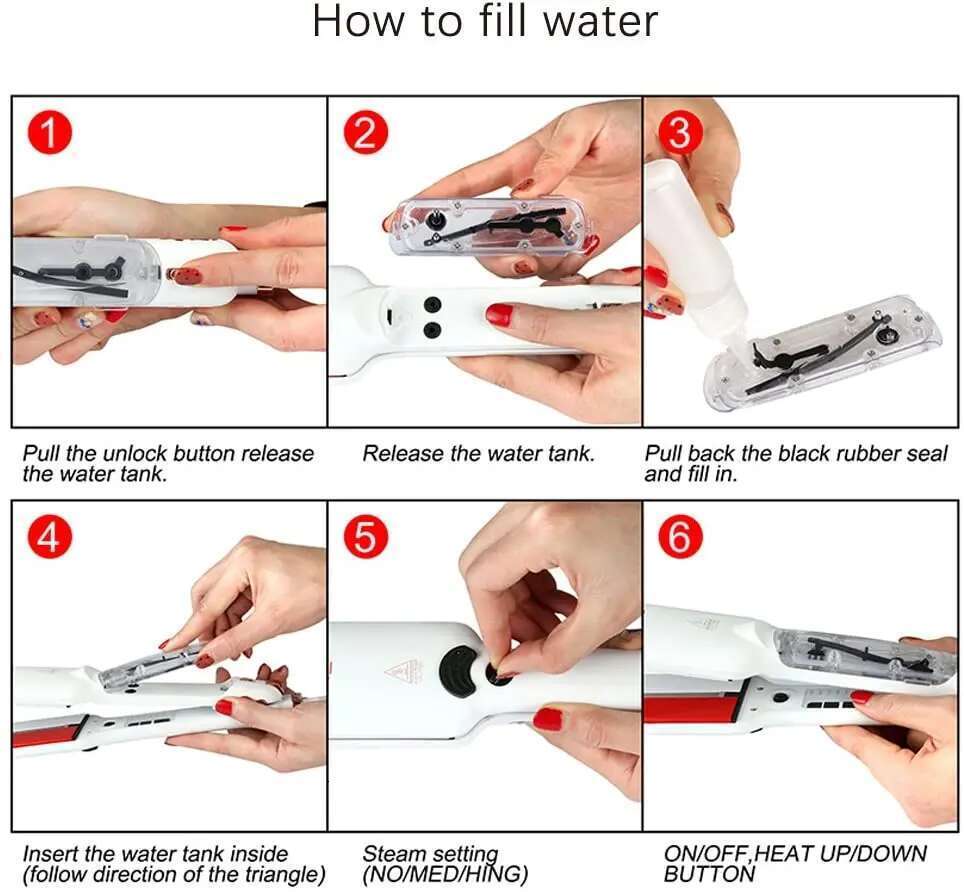 How to fill water

1

Pull the unlock button release the water tank.

2

Release the water tank.

3

Pull back the black rubber seal and fill in.

4

Insert the water tank inside (follow direction of the triangle)

5

Steam setting (NO/MED/HING)

6

ON/OFF,HEAT UP/DOWN BUTTON