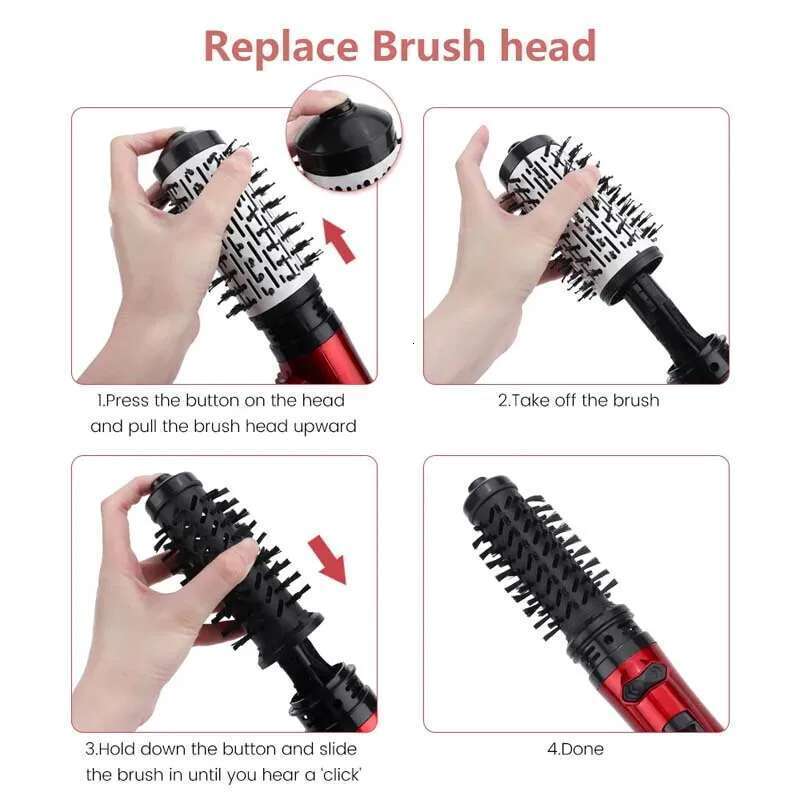 Replace Brush head

1.Press the button on the head and pull the brush head upward

2.Take off the brush

3.Hold down the button and slide the brush in until you hear a 'click'

4.Done