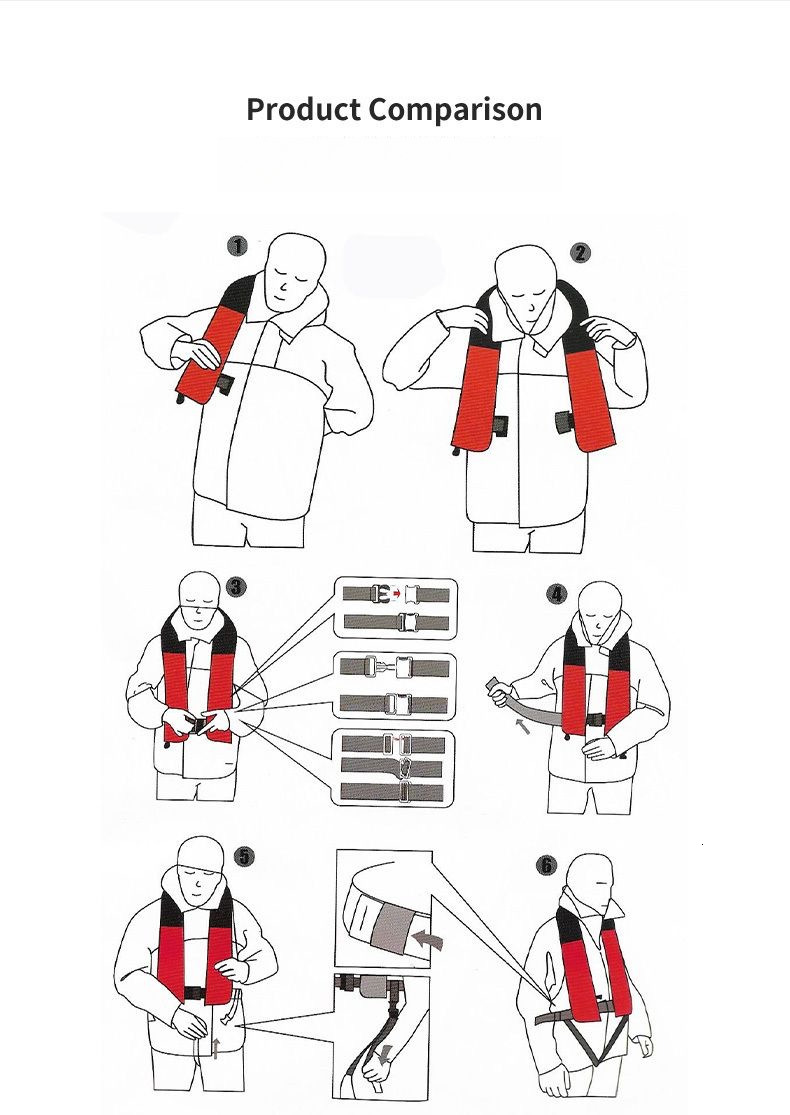 Product Comparison

1

2

3

4

5

6