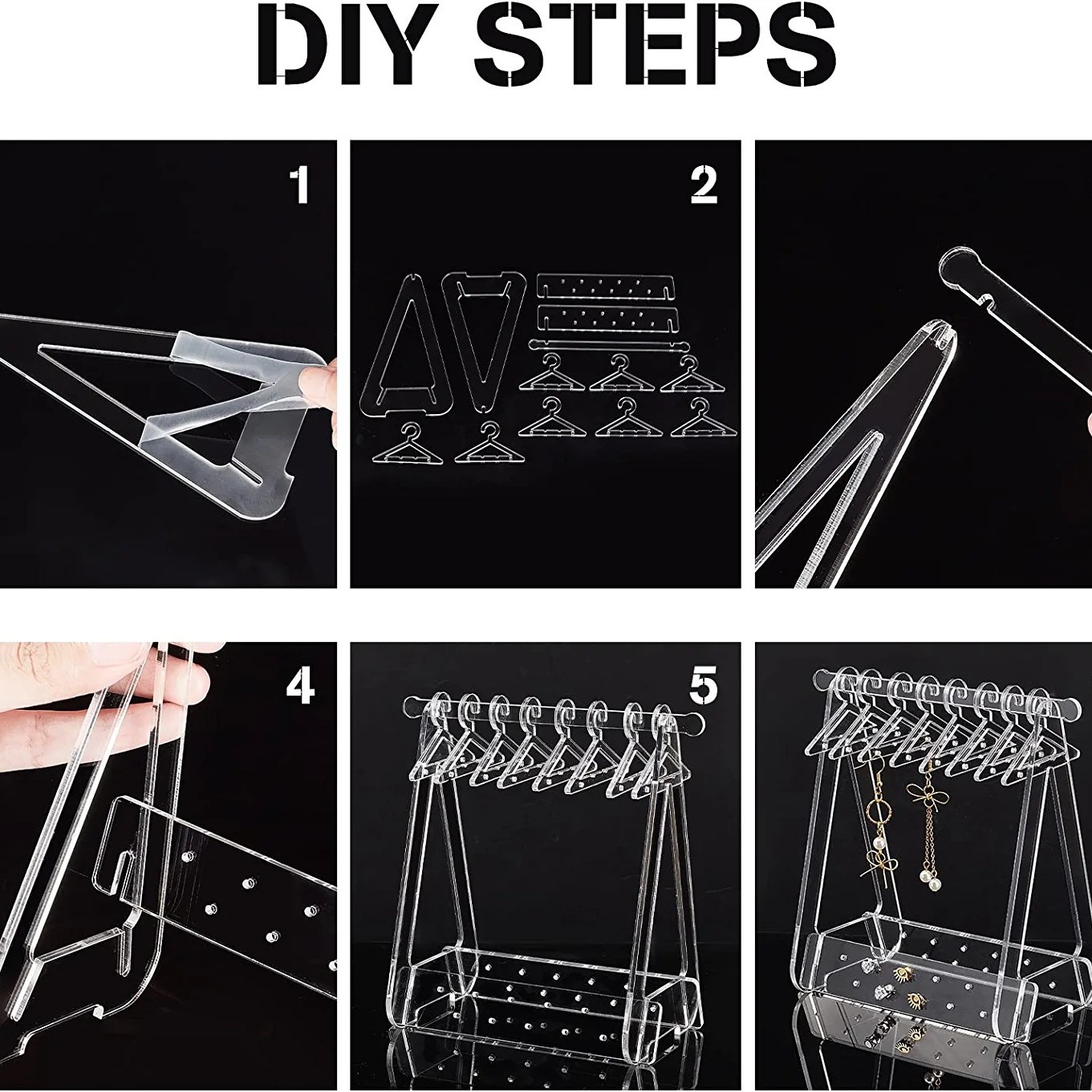 DIY STEPS

1

2

4

5