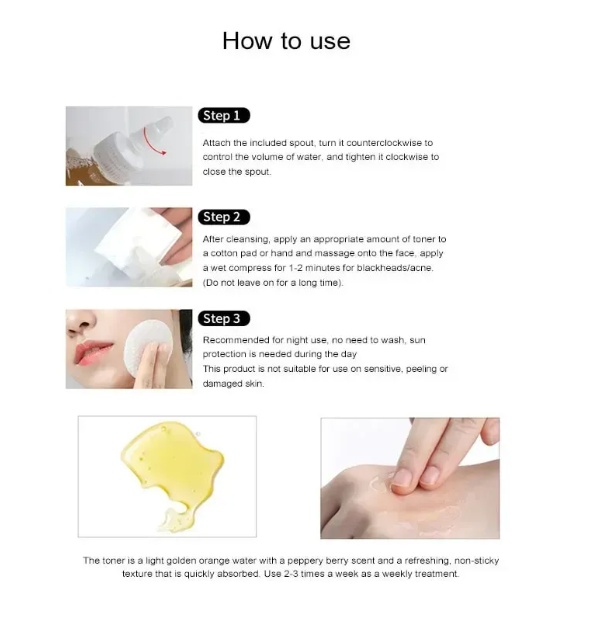 How to use

Step 1

Attach the included spout, turn it counterclockwise to control the volume of water, and tighten it clockwise to close the spout.

Step 2

After cleansing, apply an appropriate amount of toner to a cotton pad or hand and massage onto the face, apply a wet compress for 1-2 minutes for blackheads/acne. (Do not leave on for a long time).

Step 3

Recommended for night use, no need to wash, sun protection is needed during the day
This product is not suitable for use on sensitive, peeling or damaged skin.

The toner is a light golden orange water with a peppery berry scent and a refreshing, non-sticky texture that is quickly absorbed. Use 2-3 times a week as a weekly treatment.