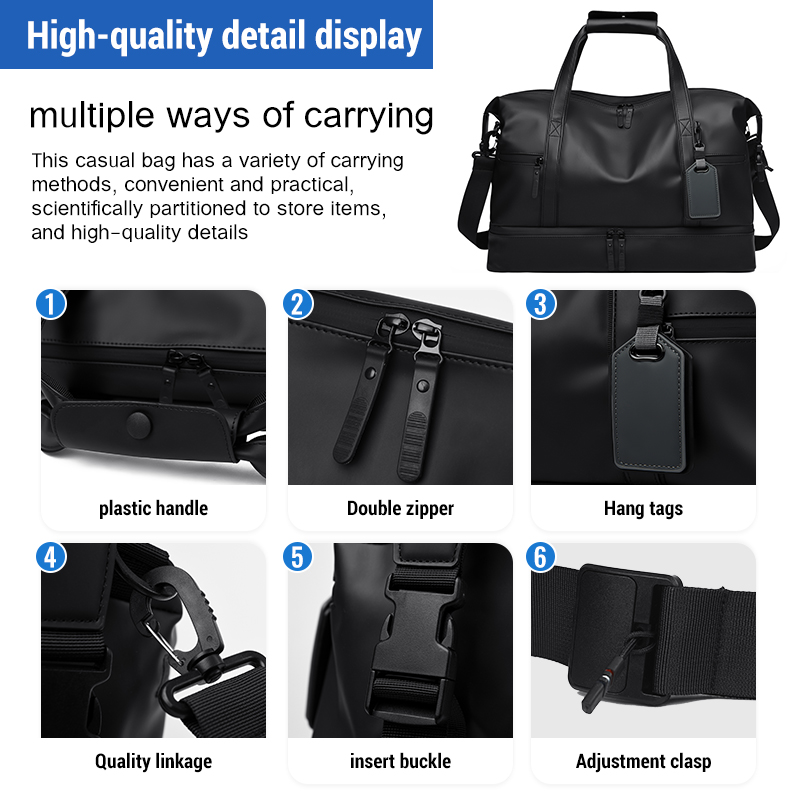 High-quality detail display

multiple ways of carrying

This casual bag has a variety of carrying methods, convenient and practical, scientifically partitioned to store items, and high-quality details

1
plastic handle

2
Double zipper

3
Hang tags

4
Quality linkage

5
insert buckle

6
Adjustment clasp