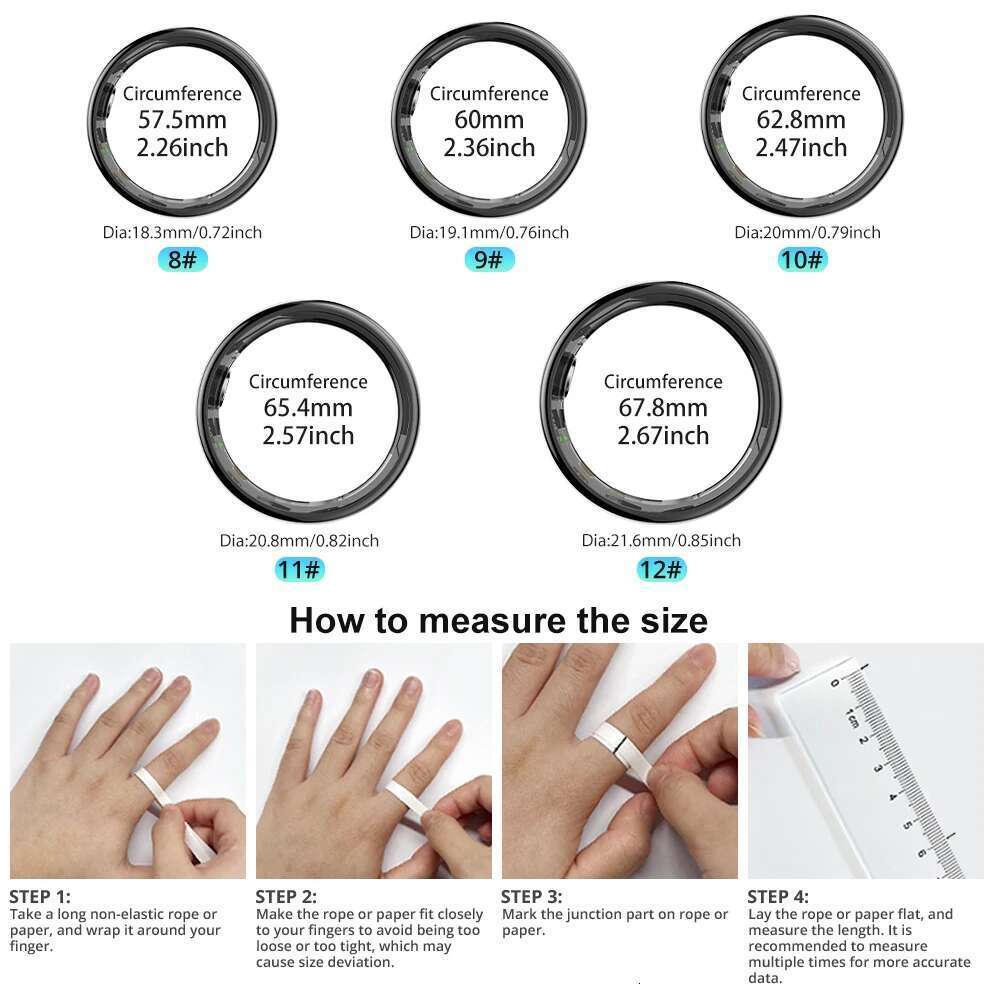 Circumference
57.5mm
2.26inch

Dia:18.3mm/0.72inch
8#

Circumference
60mm
2.36inch

Dia:19.1mm/0.76inch
9#

Circumference
62.8mm
2.47inch

Dia:20mm/0.79inch
10#

Circumference
65.4mm
2.57inch

Dia:20.8mm/0.82inch
11#

Circumference
67.8mm
2.67inch

Dia:21.6mm/0.85inch
12#

How to measure the size

0 1cm 2 3 4 5 6

STEP 1:
Take a long non-elastic rope or paper, and wrap it around your finger.

STEP 2:
Make the rope or paper fit closely to your fingers to avoid being too loose or too tight, which may cause size deviation.

STEP 3:
Mark the junction part on rope or paper.

STEP 4:
Lay the rope or paper flat, and measure the length. It is recommended to measure multiple times for more accurate data.