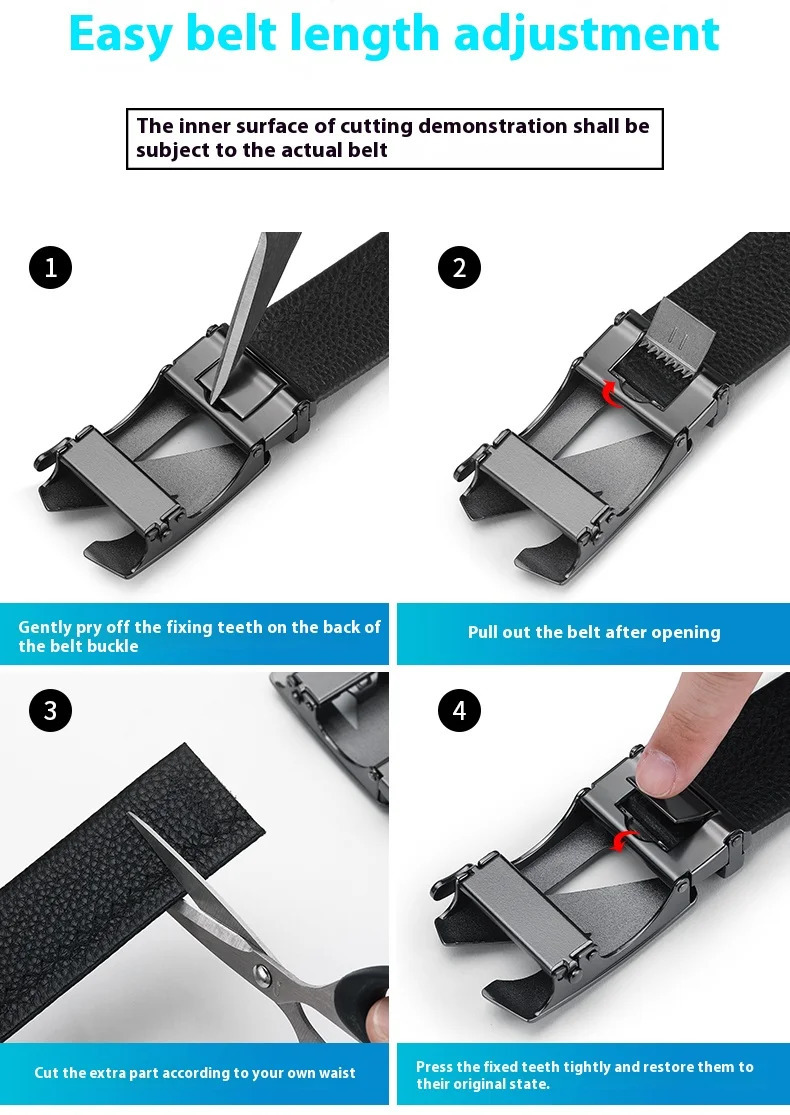 Easy belt length adjustment

The inner surface of cutting demonstration shall be subject to the actual belt

1

Gently pry off the fixing teeth on the back of the belt buckle

2

Pull out the belt after opening

3

Cut the extra part according to your own waist

4

Press the fixed teeth tightly and restore them to their original state.