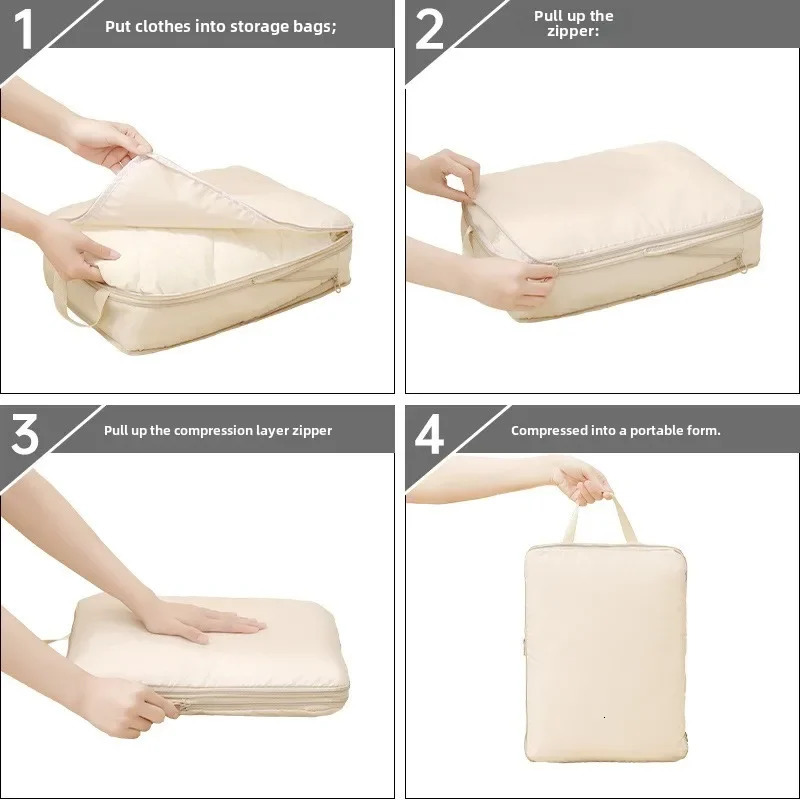 1 Put clothes into storage bags;

2 Pull up the zipper:

3 Pull up the compression layer zipper

4 Compressed into a portable form.