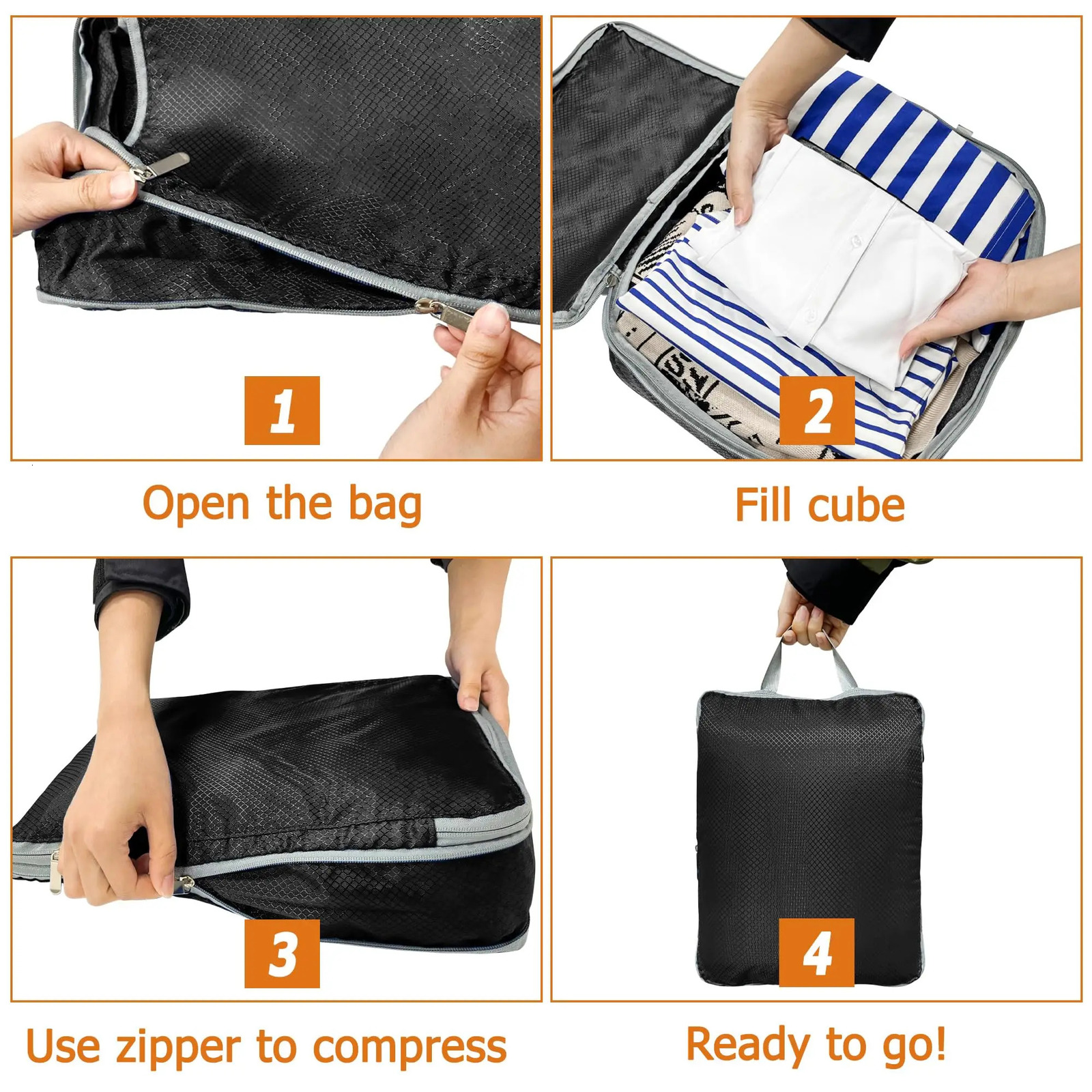 1

Open the bag

2

Fill cube

3

Use zipper to compress

4

Ready to go!