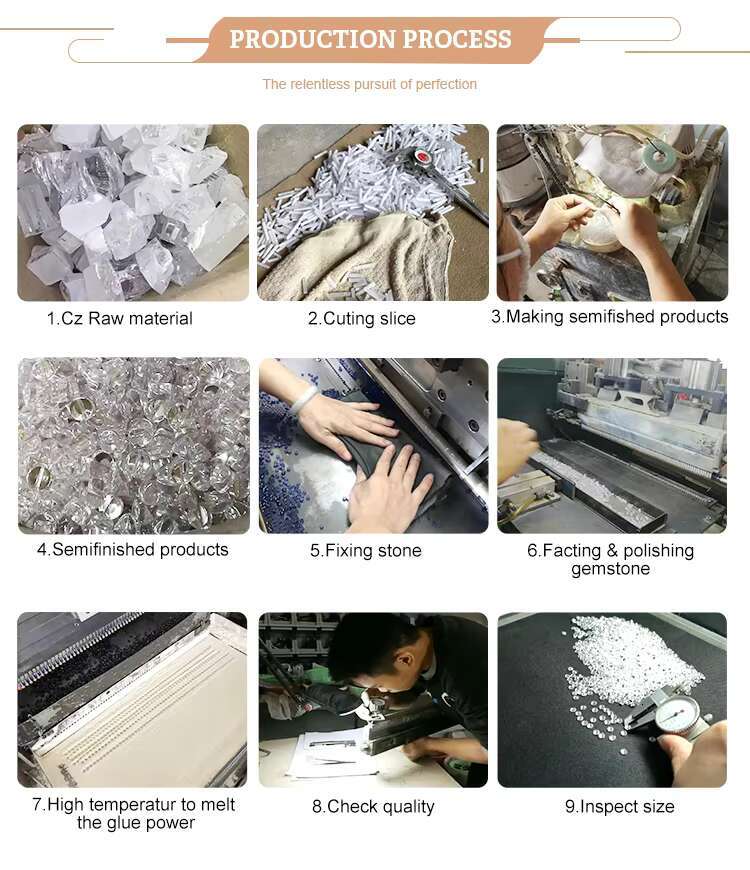 PRODUCTION PROCESS

The relentless pursuit of perfection

1.Cz Raw material

2.Cuting slice

3.Making semifished products

4.Semifinished products

5.Fixing stone

6.Facting & polishing gemstone

7.High temperatur to melt the glue power

8.Check quality

9.Inspect size