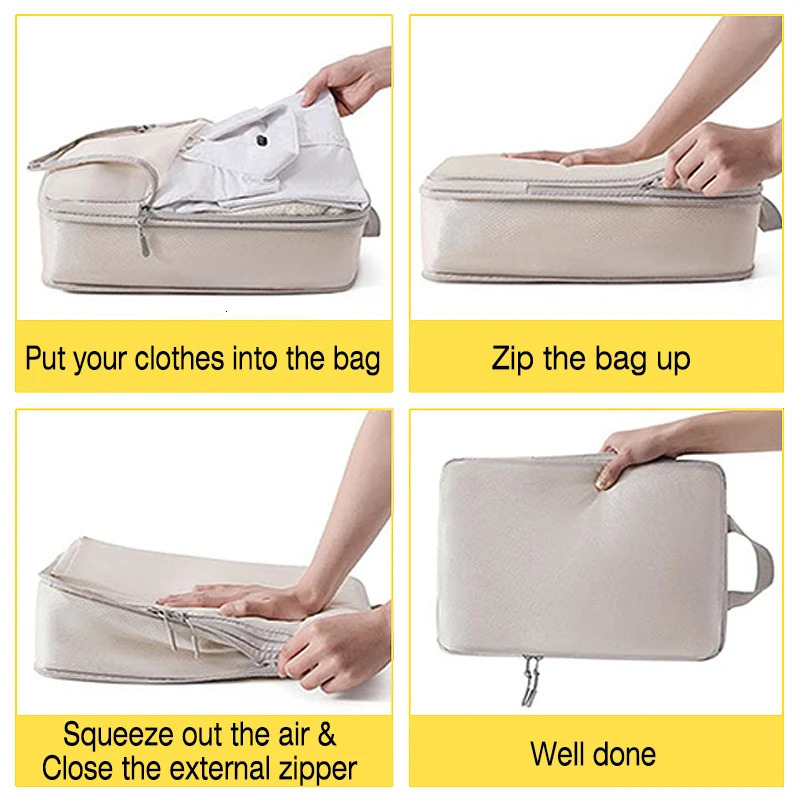 Put your clothes into the bag

Zip the bag up

Squeeze out the air & Close the external zipper

Well done