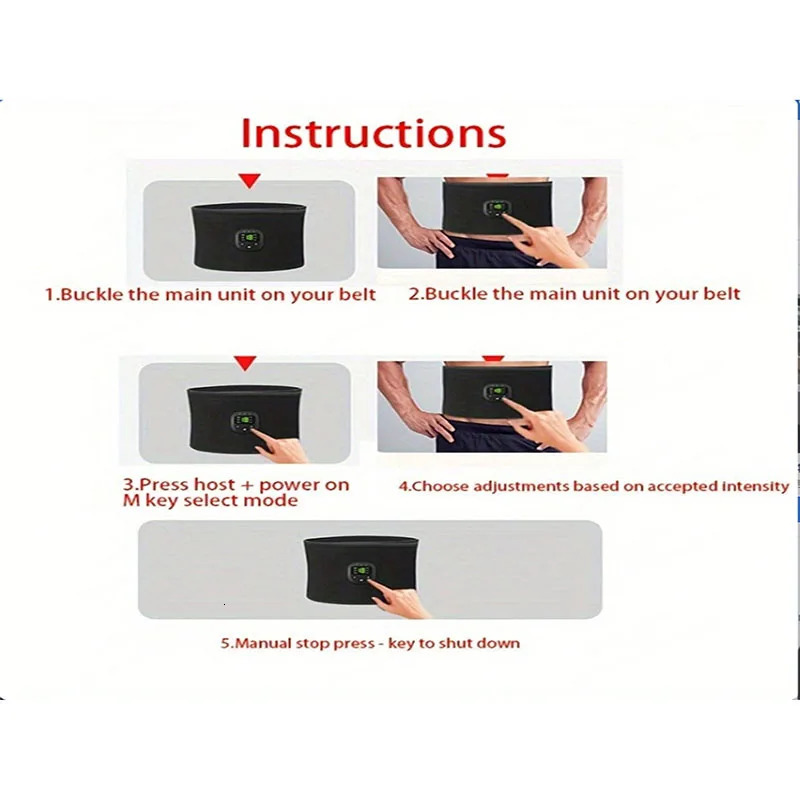 Instructions

1.Buckle the main unit on your belt

2.Buckle the main unit on your belt

3.Press host + power on M key select mode

4.Choose adjustments based on accepted intensity

5.Manual stop press - key to shut down