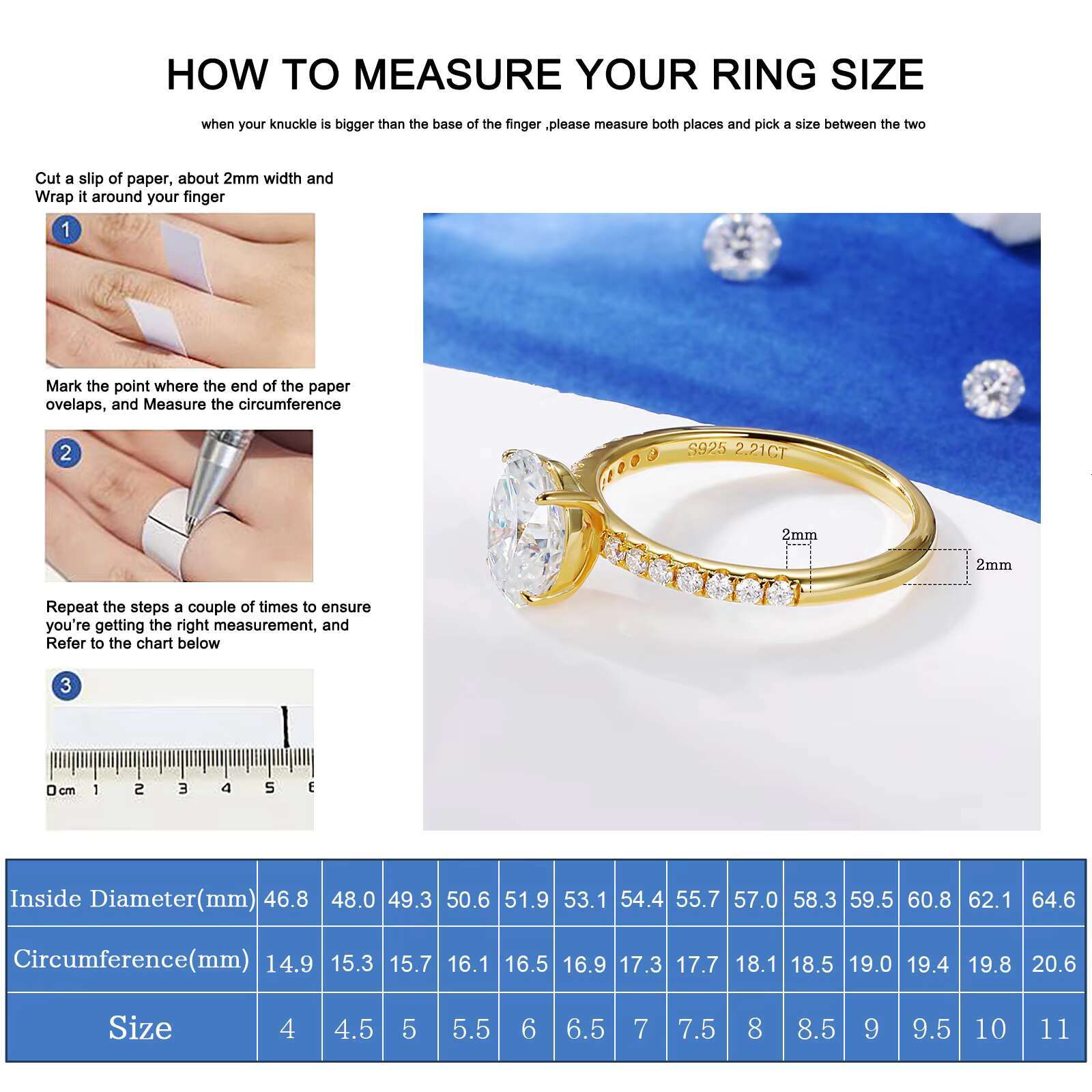 HOW TO MEASURE YOUR RING SIZE

when your knuckle is bigger than the base of the finger ,please measure both places and pick a size between the two

Cut a slip of paper, about 2mm width and Wrap it around your finger

1

Mark the point where the end of the paper ovelaps, and Measure the circumference

2

Repeat the steps a couple of times to ensure you're getting the right measurement, and Refer to the chart below

3

0cm 1 2 3 4 5 6

S925 2.21CT

2mm

2mm

| Inside Diameter(mm) | 46.8 | 48.0 | 49.3 | 50.6 | 51.9 | 53.1 | 54.4 | 55.7 | 57.0 | 58.3 | 59.5 | 60.8 | 62.1 | 64.6 |
|---|---|---|---|---|---|---|---|---|---|---|---|---|---|---|
| Circumference(mm) | 14.9 | 15.3 | 15.7 | 16.1 | 16.5 | 16.9 | 17.3 | 17.7 | 18.1 | 18.5 | 19.0 | 19.4 | 19.8 | 20.6 |
| Size | 4 | 4.5 | 5 | 5.5 | 6 | 6.5 | 7 | 7.5 | 8 | 8.5 | 9 | 9.5 | 10 | 11 |