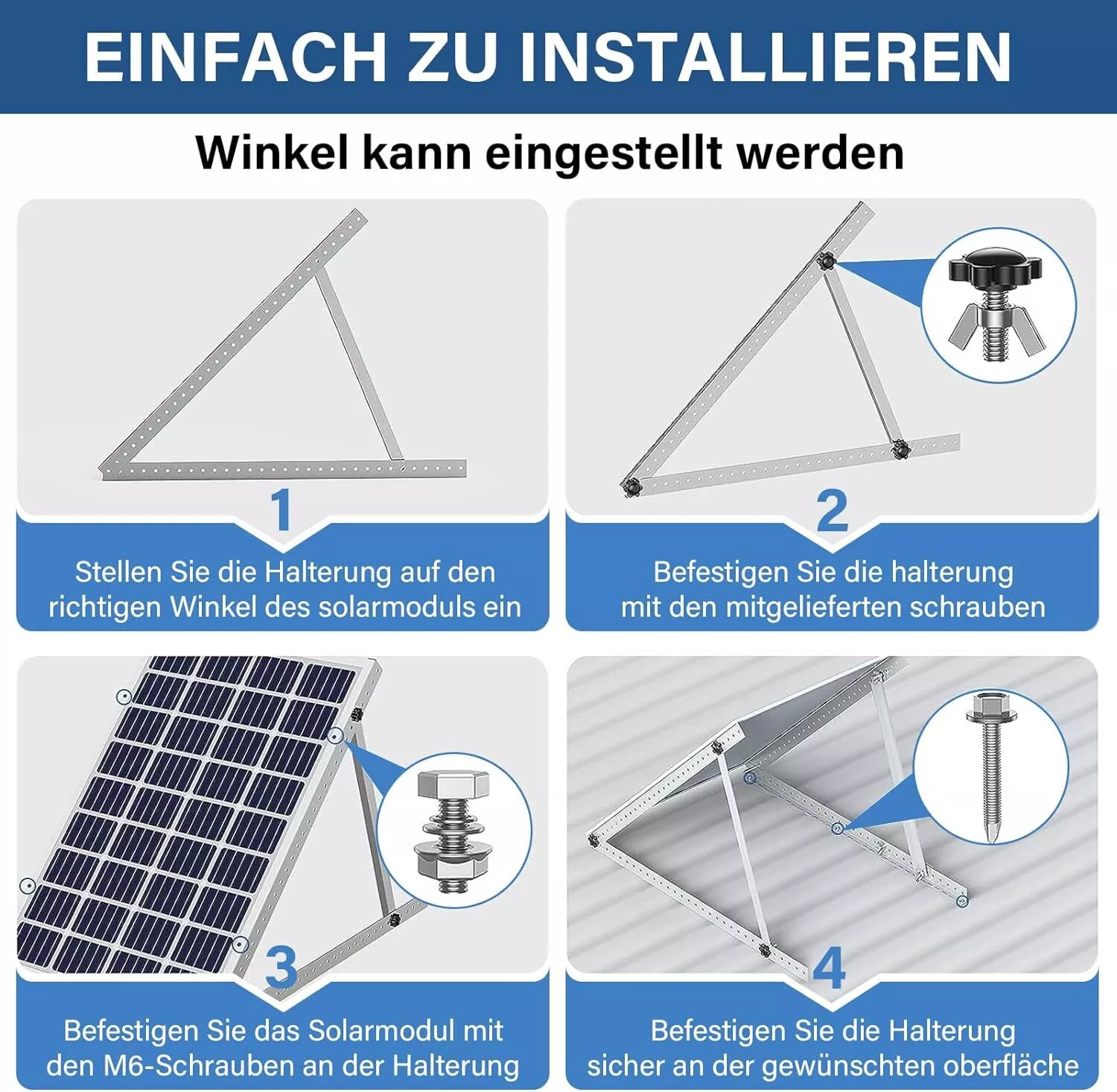 EINFACH ZU INSTALLIEREN

Winkel kann eingestellt werden

1

Stellen Sie die Halterung auf den richtigen Winkel des solarmoduls ein

2

Befestigen Sie die halterung mit den mitgelieferten schrauben

3

Befestigen Sie das Solarmodul mit den M6-Schrauben an der Halterung

4

Befestigen Sie die Halterung sicher an der gewünschten oberfläche