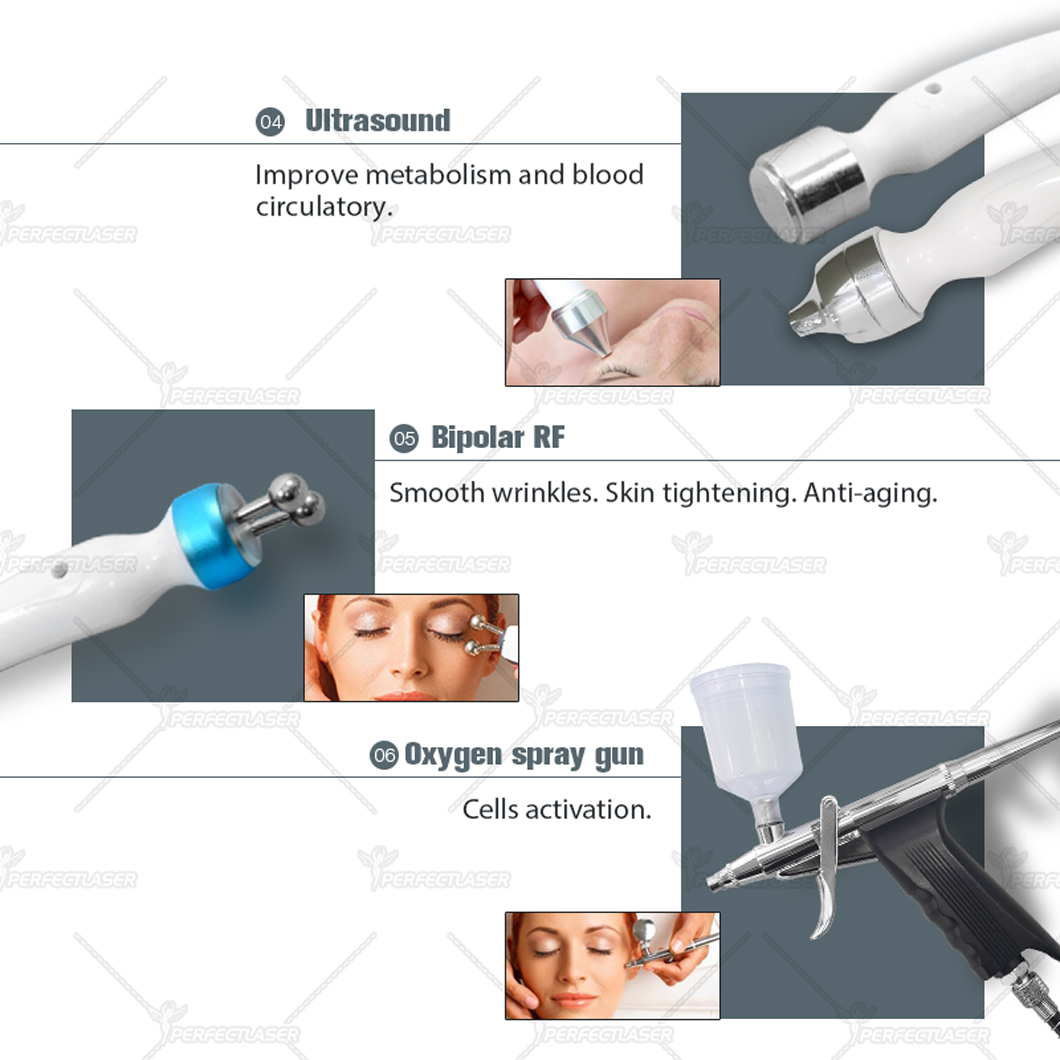 04 Ultrasound

Improve metabolism and blood circulatory.

05 Bipolar RF

Smooth wrinkles. Skin tightening. Anti-aging.

06 Oxygen spray gun

Cells activation.

PERFECTLASER