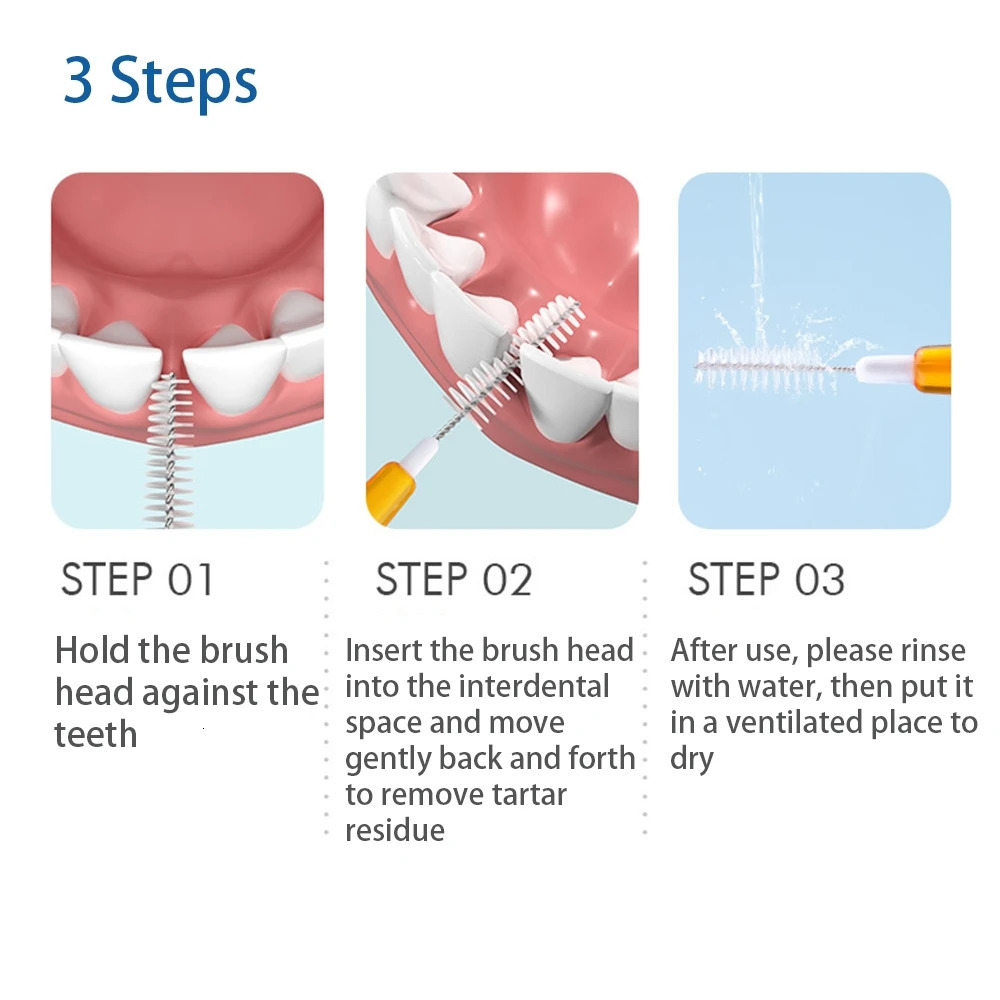 3 Steps

STEP 01

Hold the brush head against the teeth

STEP 02

Insert the brush head into the interdental space and move gently back and forth to remove tartar residue

STEP 03

After use, please rinse with water, then put it in a ventilated place to dry