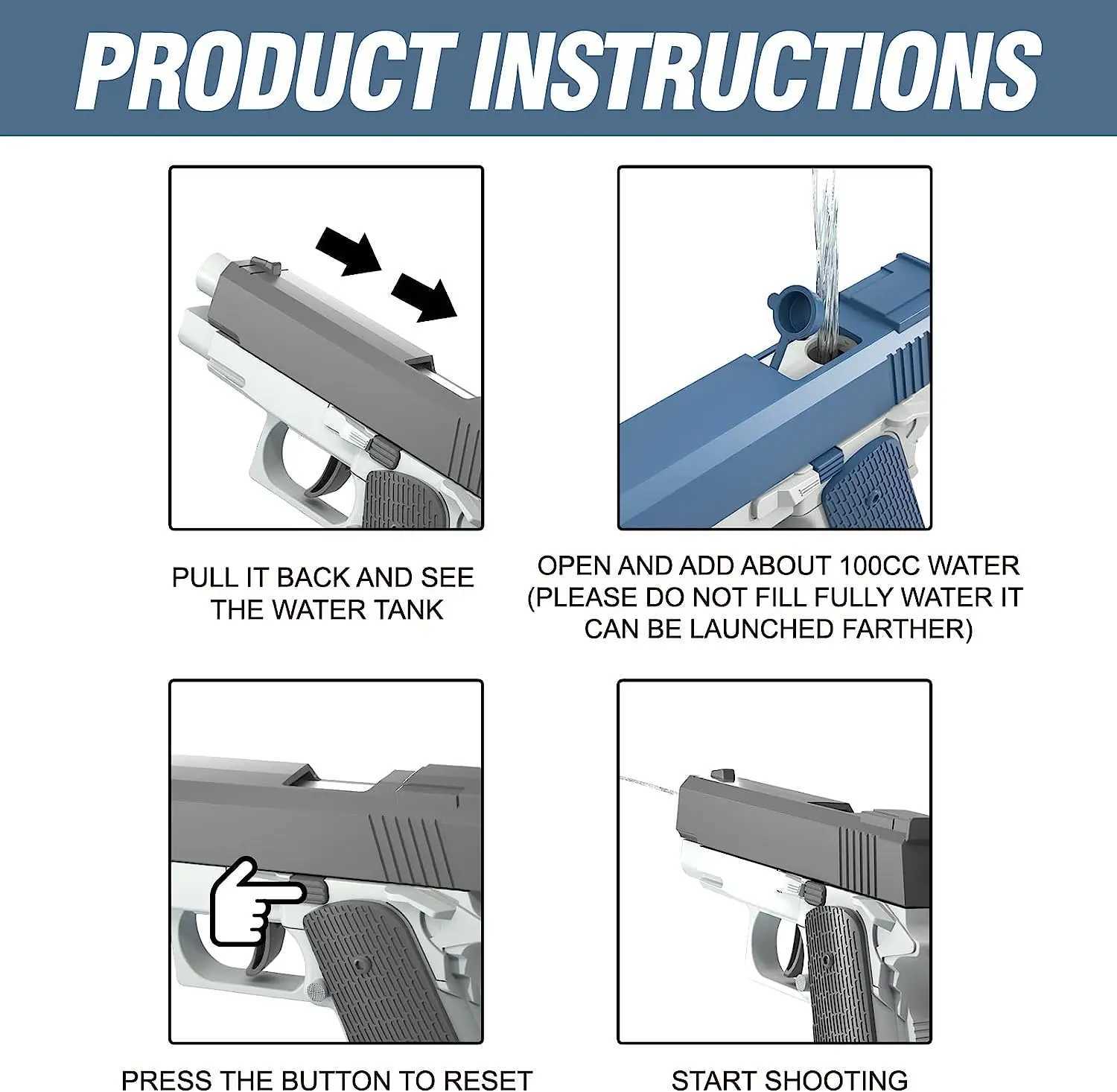 PRODUCT INSTRUCTIONS

PULL IT BACK AND SEE THE WATER TANK

OPEN AND ADD ABOUT 100CC WATER (PLEASE DO NOT FILL FULLY WATER IT CAN BE LAUNCHED FARTHER)

PRESS THE BUTTON TO RESET

START SHOOTING