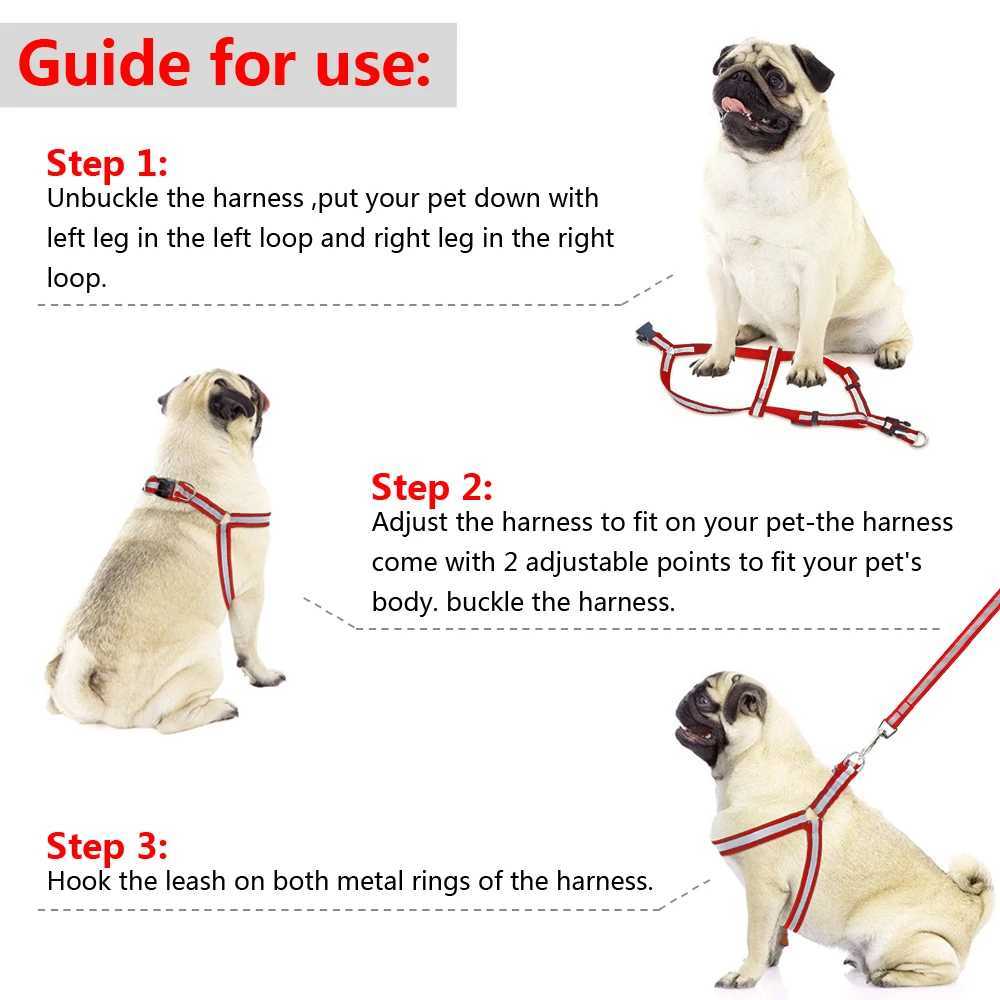 Guide for use:

Step 1:
Unbuckle the harness ,put your pet down with left leg in the left loop and right leg in the right loop.

Step 2:
Adjust the harness to fit on your pet-the harness come with 2 adjustable points to fit your pet's body. buckle the harness.

Step 3:
Hook the leash on both metal rings of the harness.