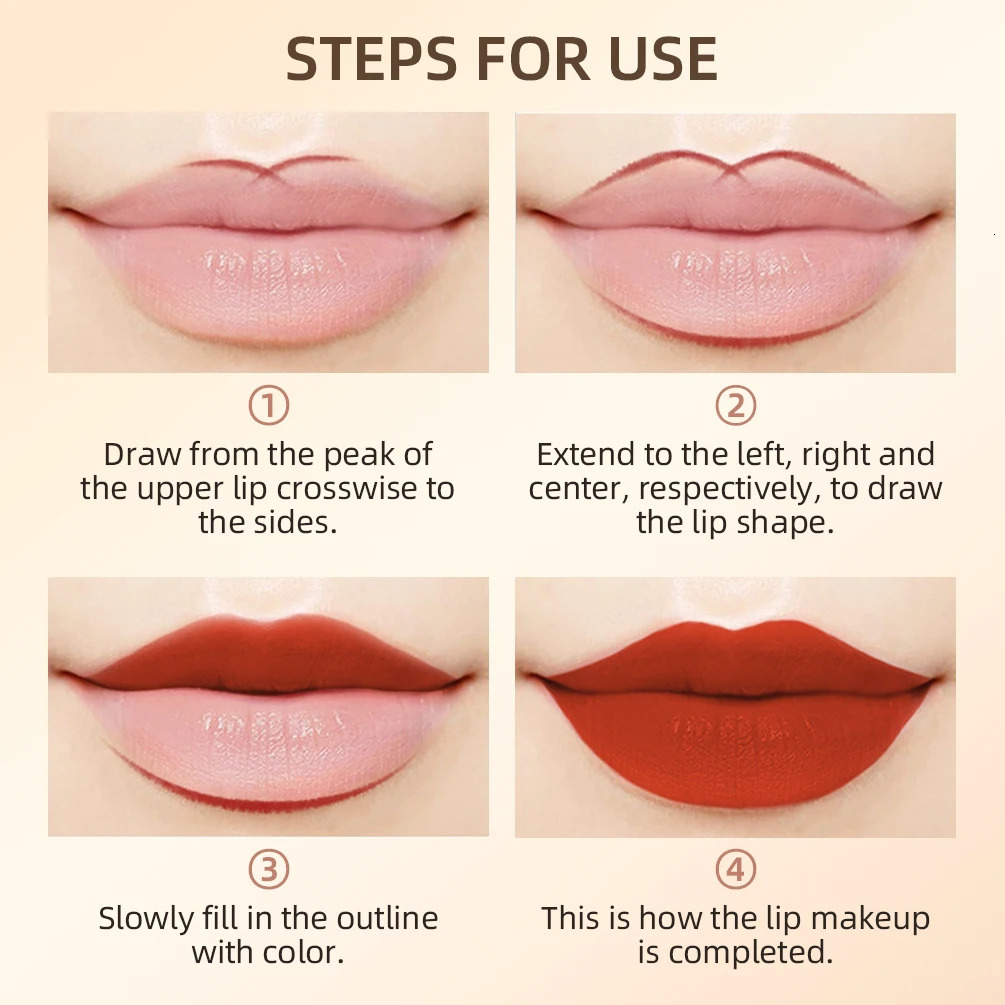 STEPS FOR USE

①
Draw from the peak of the upper lip crosswise to the sides.

②
Extend to the left, right and center, respectively, to draw the lip shape.

③
Slowly fill in the outline with color.

④
This is how the lip makeup is completed.