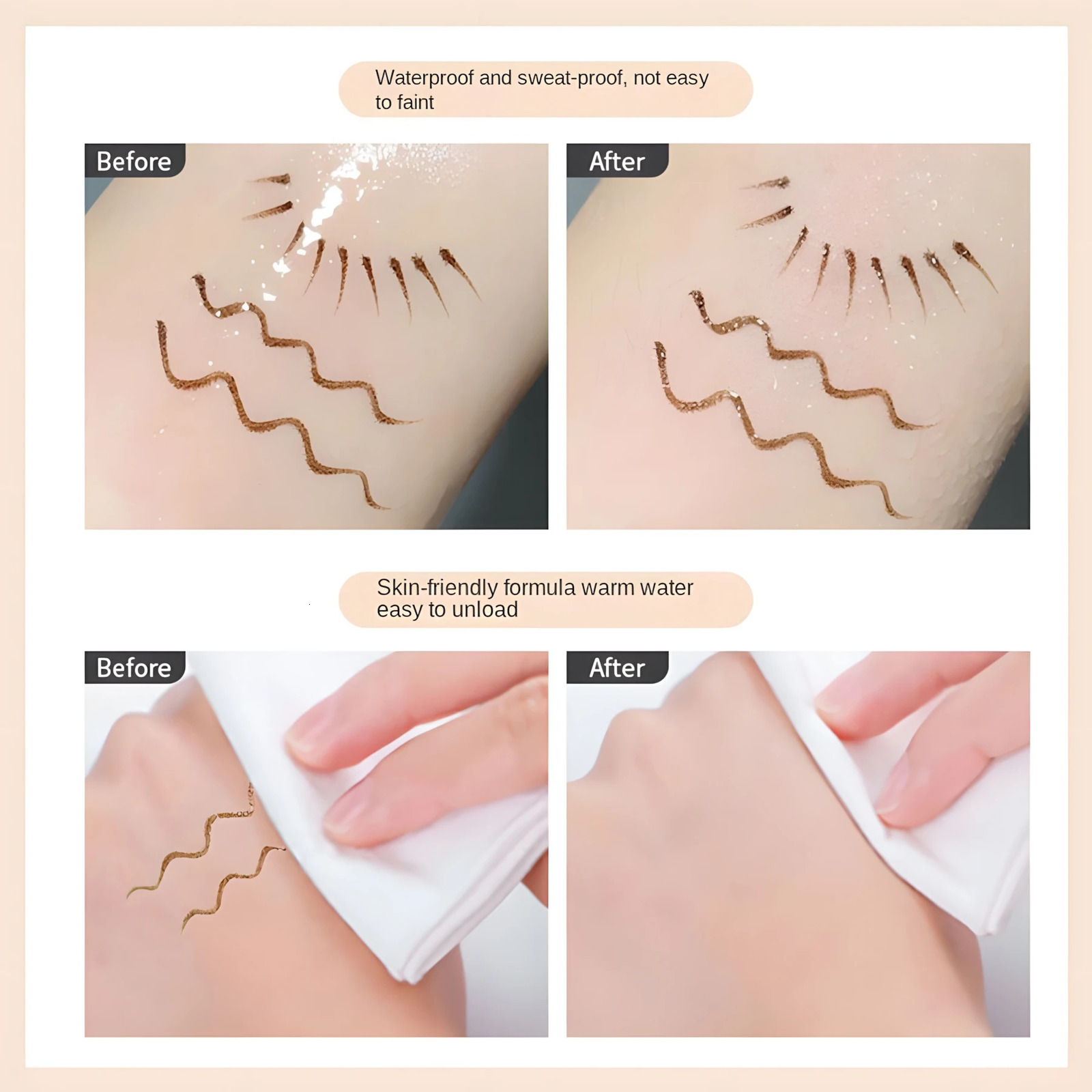 Waterproof and sweat-proof, not easy to faint

Before

After

Skin-friendly formula warm water easy to unload

Before

After