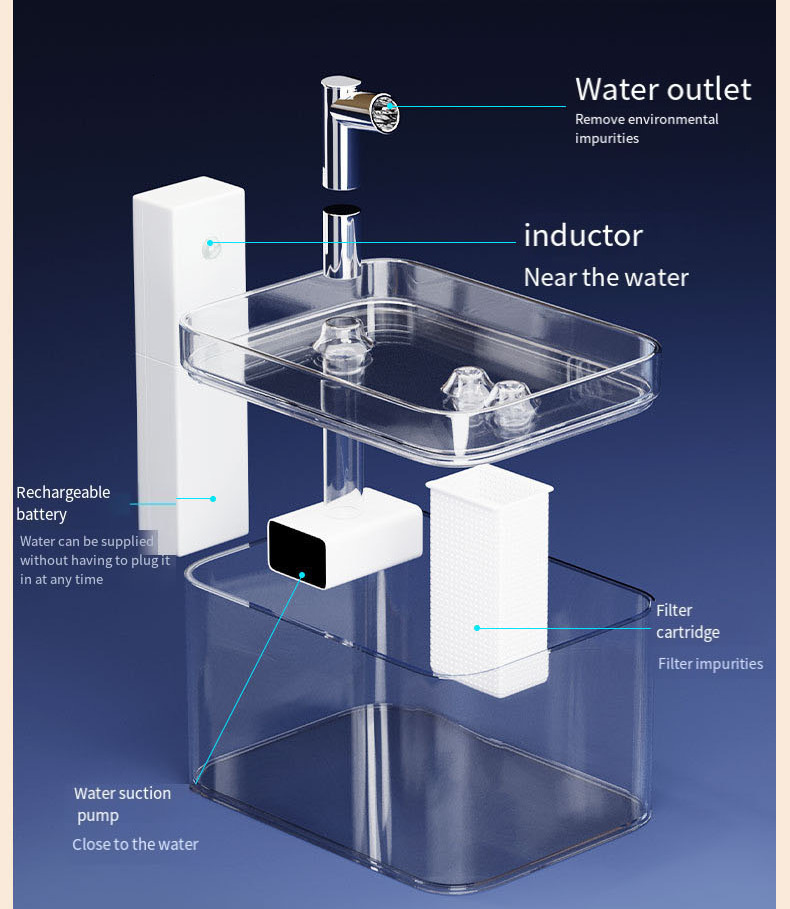 Water outlet
Remove environmental impurities

inductor
Near the water

Rechargeable battery
Water can be supplied without having to plug it in at any time

Filter cartridge
Filter impurities

Water suction pump
Close to the water