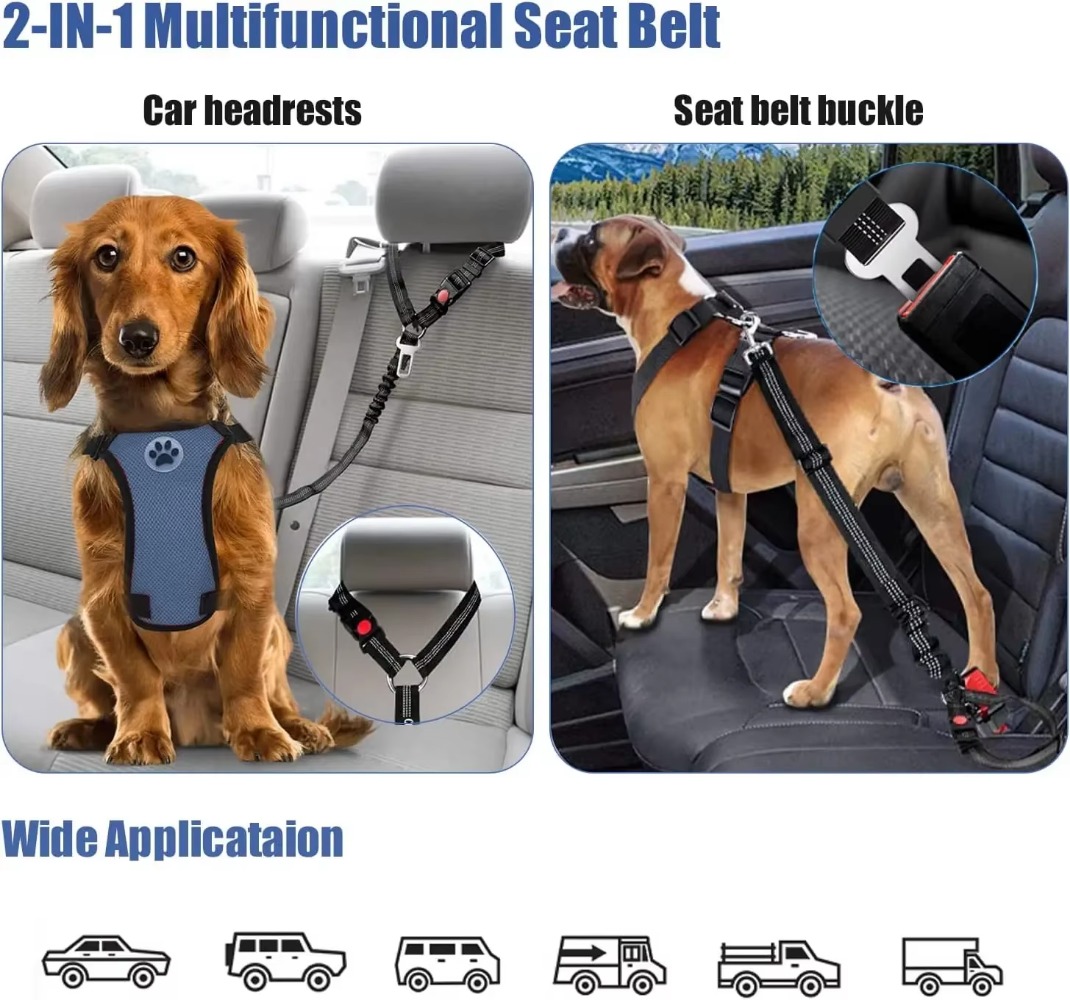 2-IN-1 Multifunctional Seat Belt

Car headrests

Seat belt buckle

Wide Applicataion