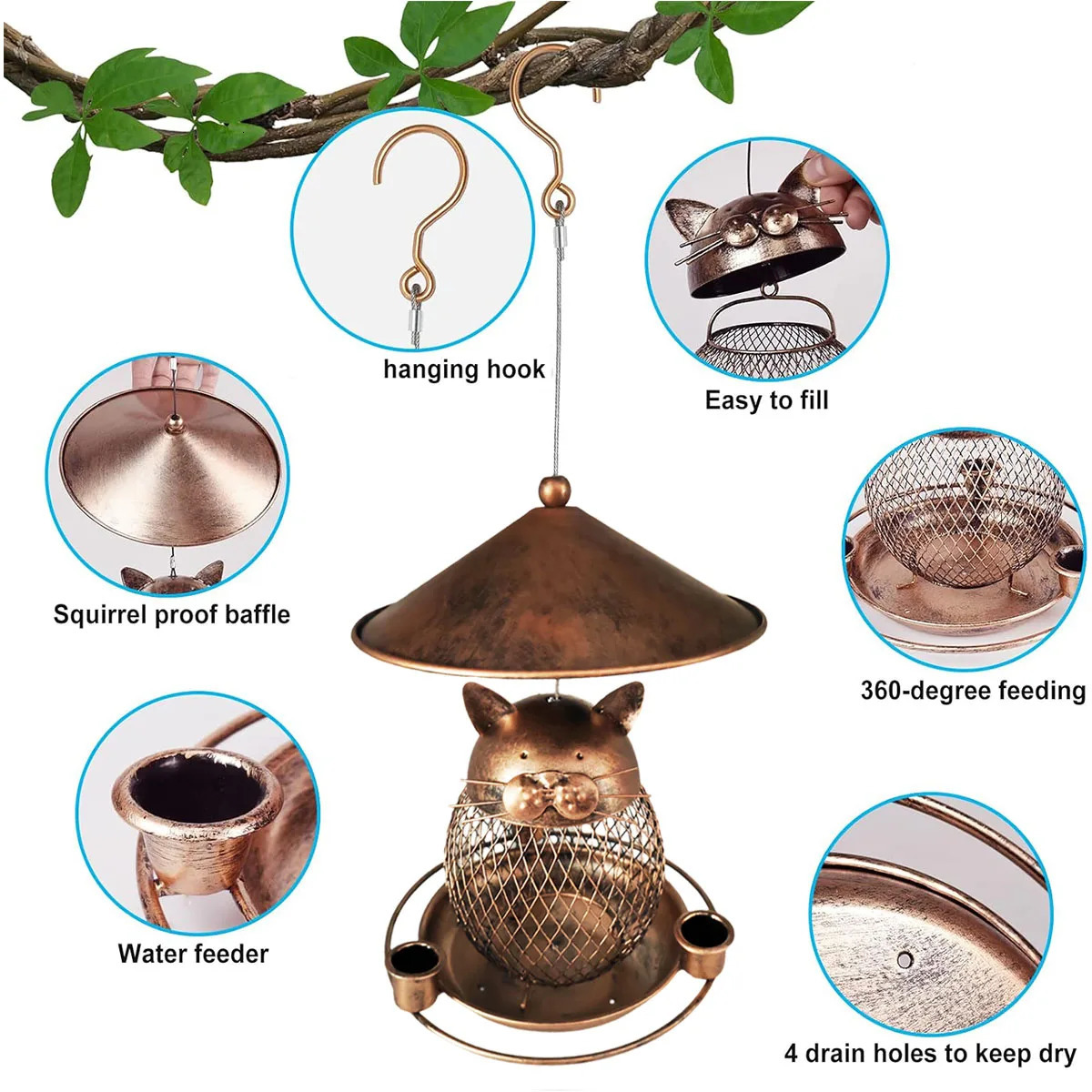 hanging hook

Easy to fill

Squirrel proof baffle

360-degree feeding

Water feeder

4 drain holes to keep dry