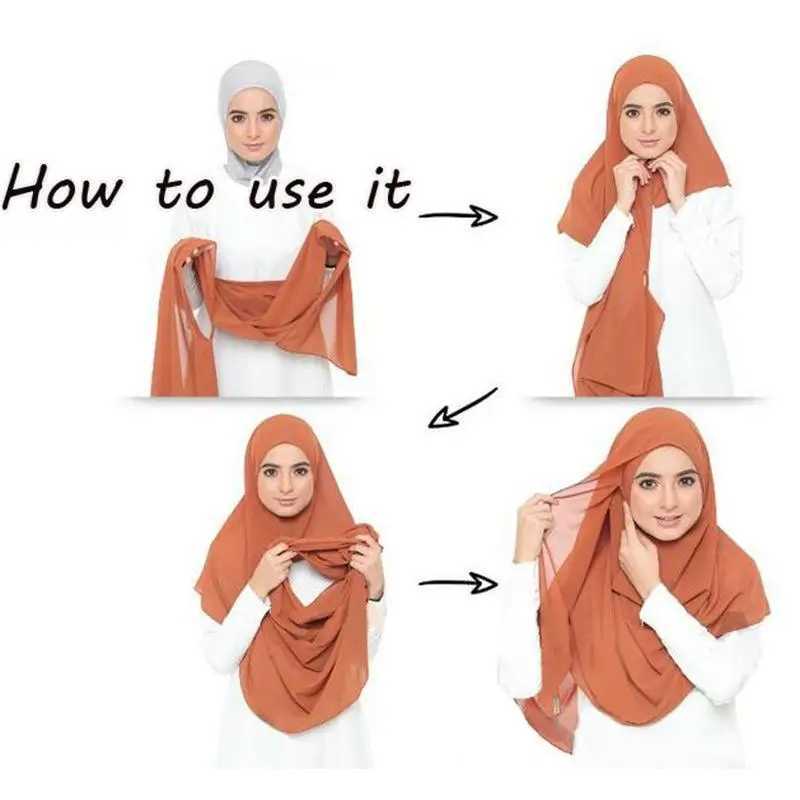 How to use it