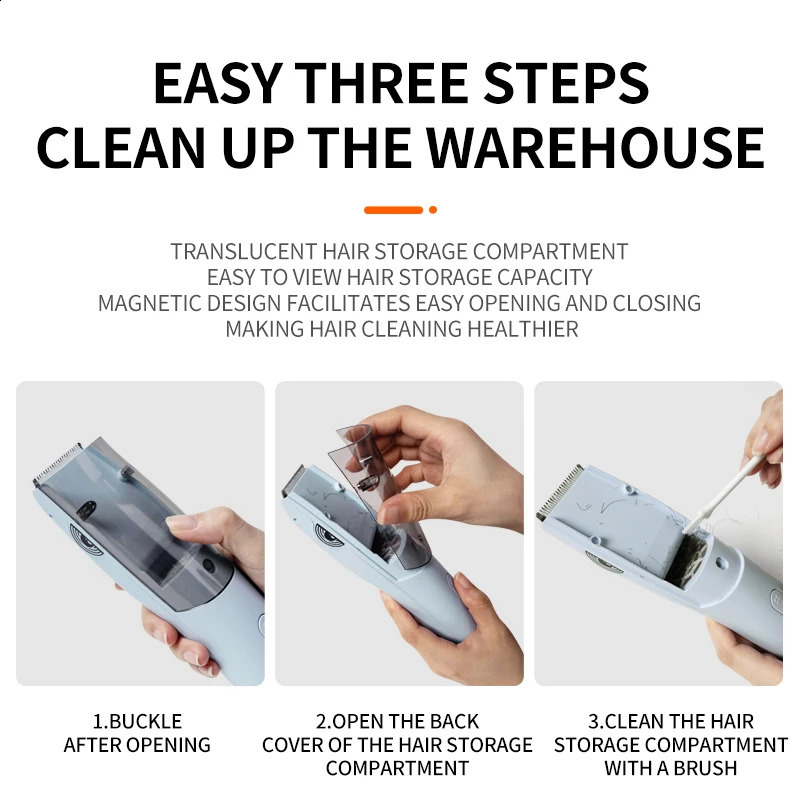 EASY THREE STEPS
CLEAN UP THE WAREHOUSE

TRANSLUCENT HAIR STORAGE COMPARTMENT
EASY TO VIEW HAIR STORAGE CAPACITY
MAGNETIC DESIGN FACILITATES EASY OPENING AND CLOSING
MAKING HAIR CLEANING HEALTHIER

1.BUCKLE AFTER OPENING

2.OPEN THE BACK COVER OF THE HAIR STORAGE COMPARTMENT

3.CLEAN THE HAIR STORAGE COMPARTMENT WITH A BRUSH