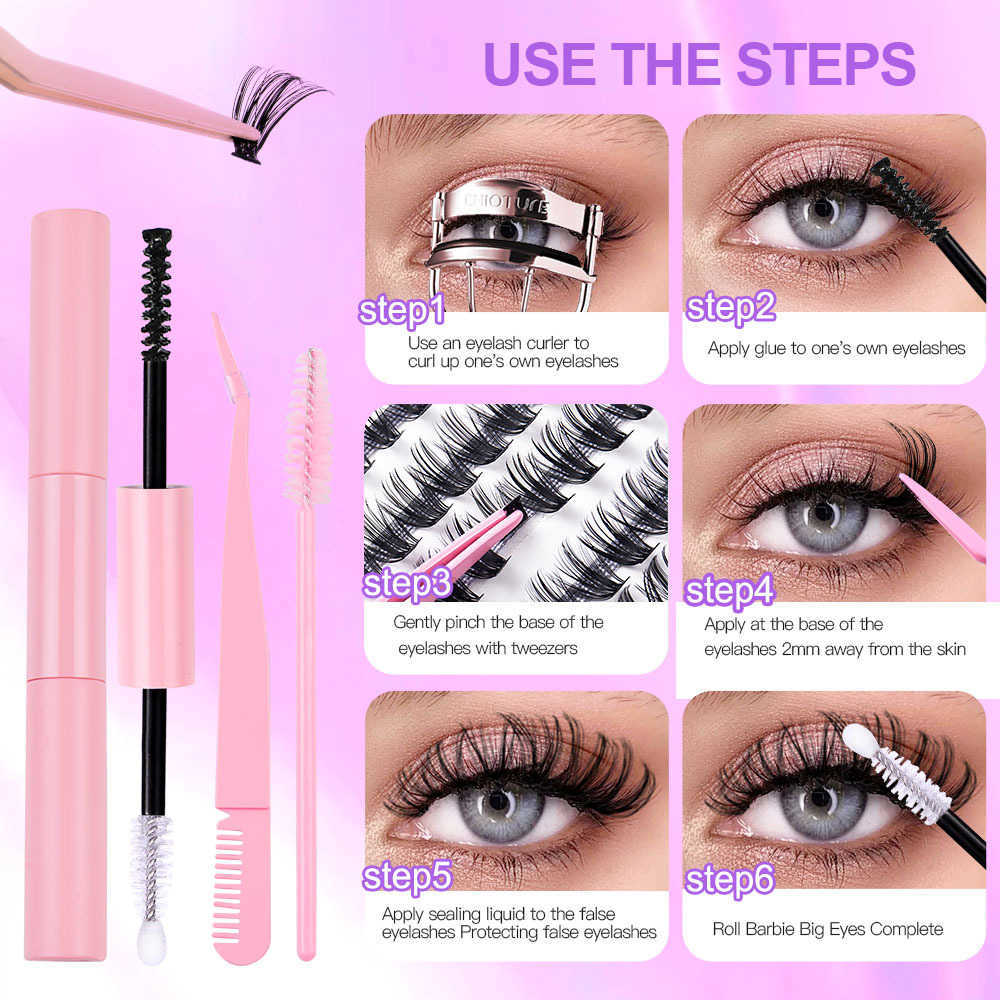 USE THE STEPS

step1
Use an eyelash curler to curl up one's own eyelashes

step2
Apply glue to one's own eyelashes

step3
Gently pinch the base of the eyelashes with tweezers

step4
Apply at the base of the eyelashes 2mm away from the skin

step5
Apply sealing liquid to the false eyelashes Protecting false eyelashes

step6
Roll Barbie Big Eyes Complete