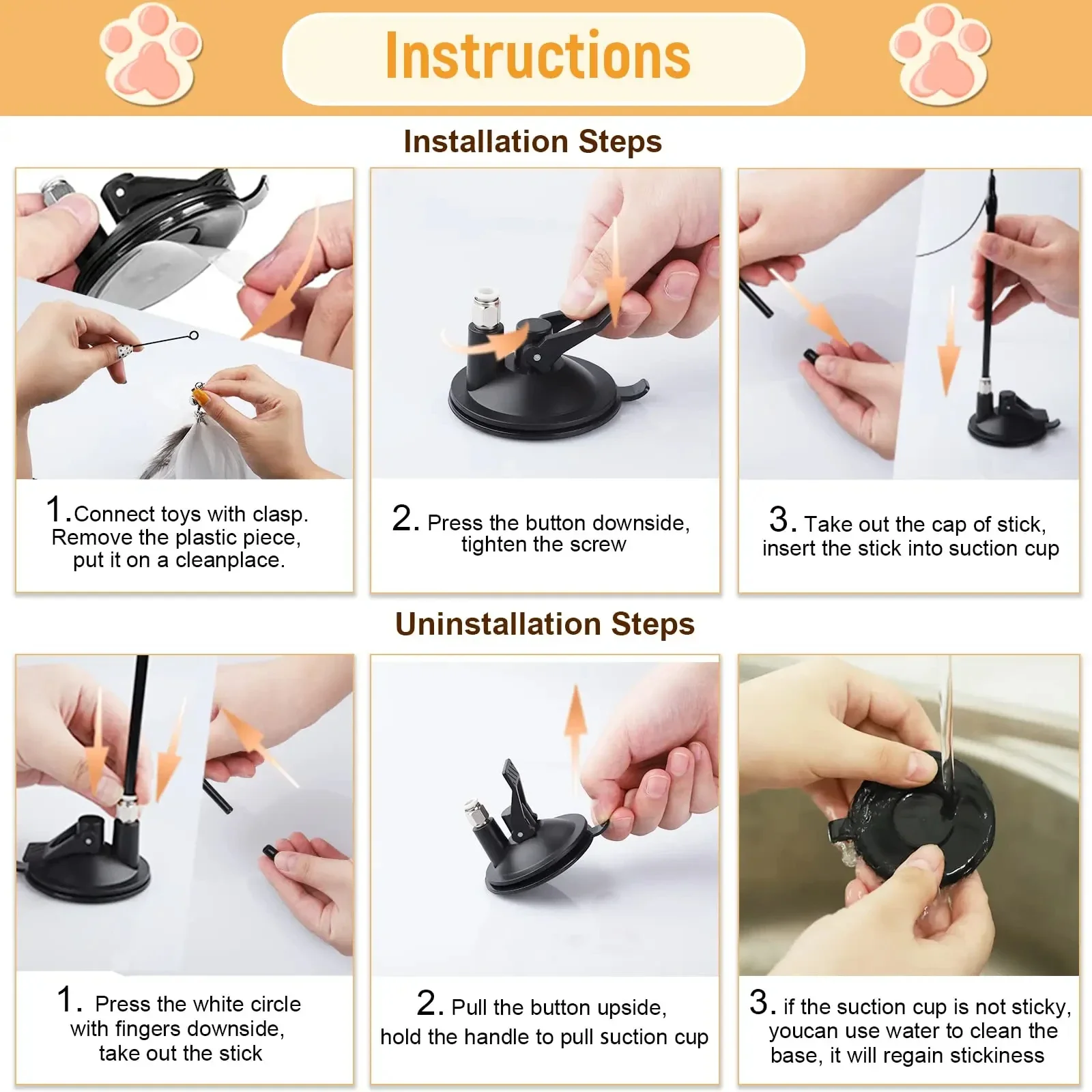 Instructions

Installation Steps

1.Connect toys with clasp. Remove the plastic piece, put it on a cleanplace.

2. Press the button downside, tighten the screw

3. Take out the cap of stick, insert the stick into suction cup

Uninstallation Steps

1. Press the white circle with fingers downside, take out the stick

2. Pull the button upside, hold the handle to pull suction cup

3. if the suction cup is not sticky, youcan use water to clean the base, it will regain stickiness