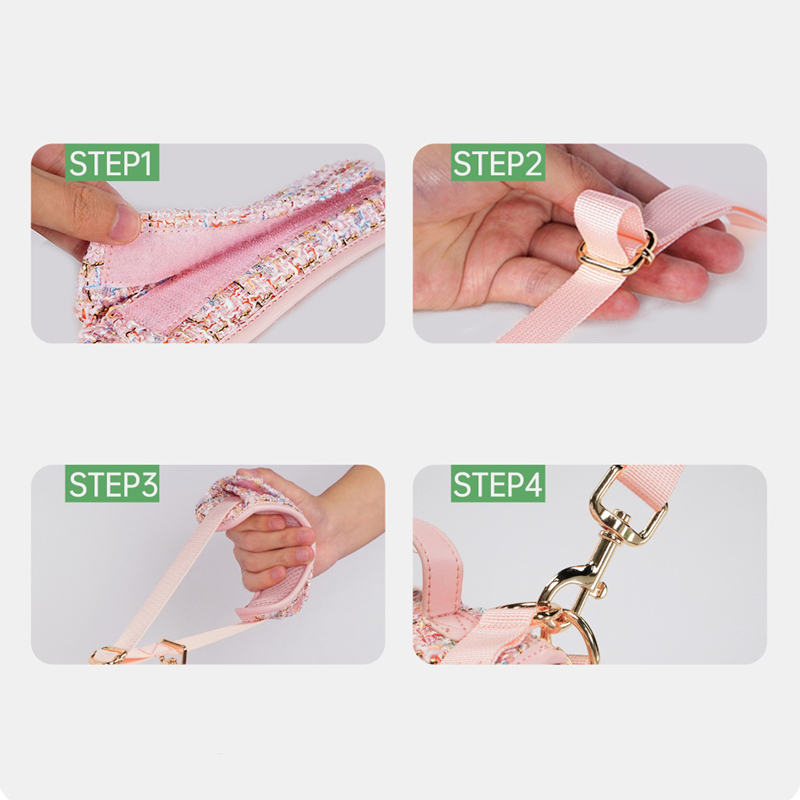 STEP1

STEP2

STEP3

STEP4