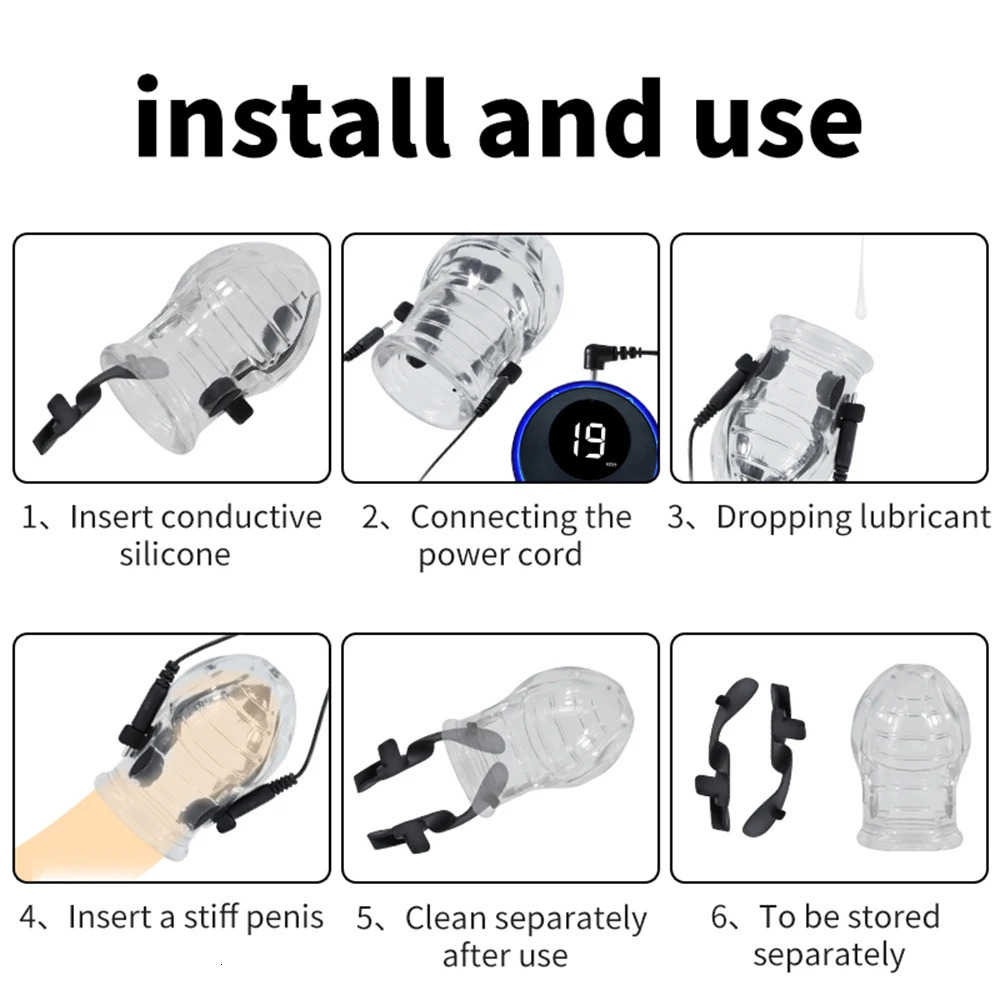 install and use

19

1、Insert conductive silicone

2、Connecting the power cord

3、Dropping lubricant

4、Insert a stiff penis

5、Clean separately after use

6、To be stored separately