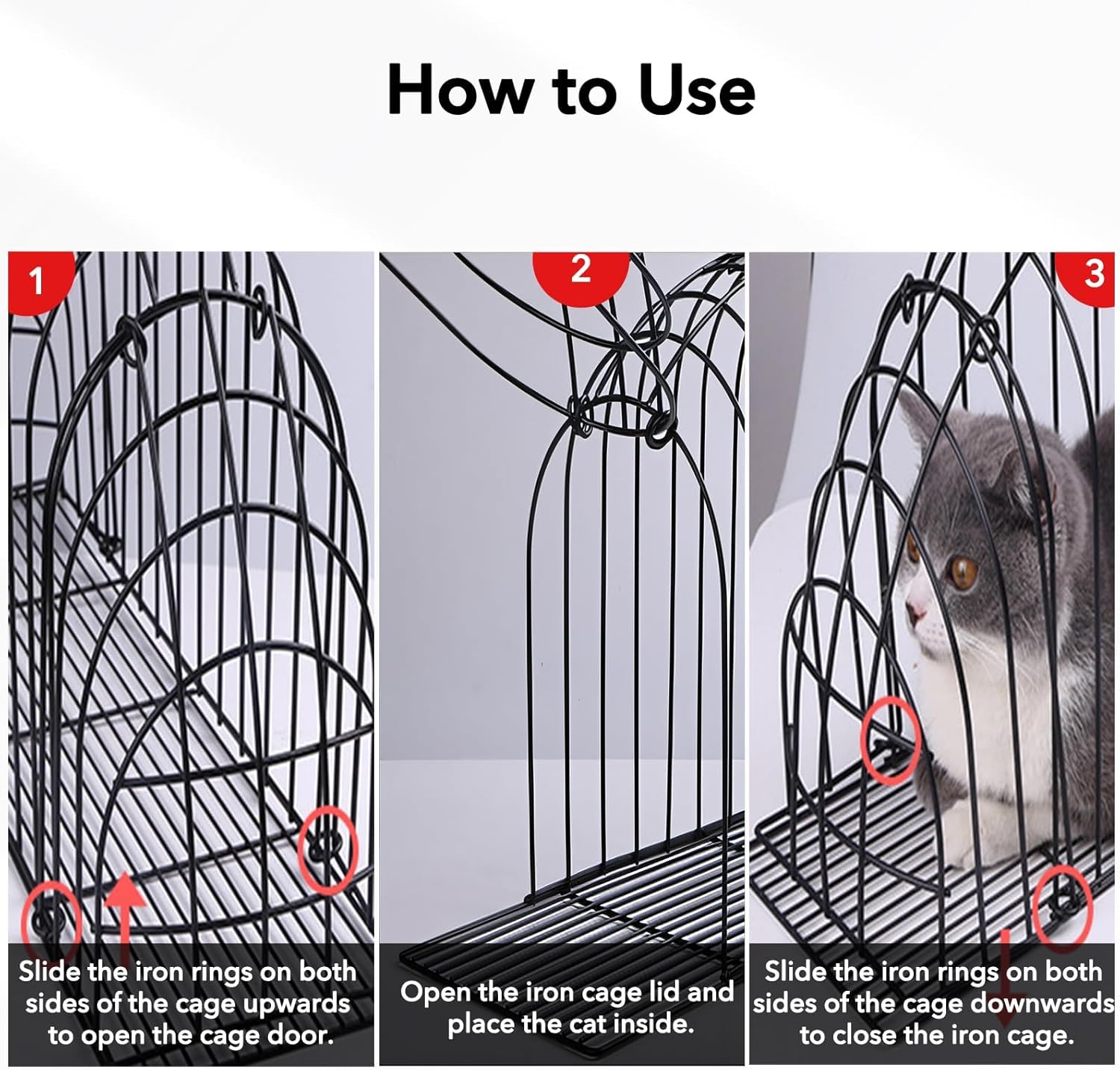 How to Use

1

Slide the iron rings on both sides of the cage upwards to open the cage door.

2

Open the iron cage lid and place the cat inside.

3

Slide the iron rings on both sides of the cage downwards to close the iron cage.