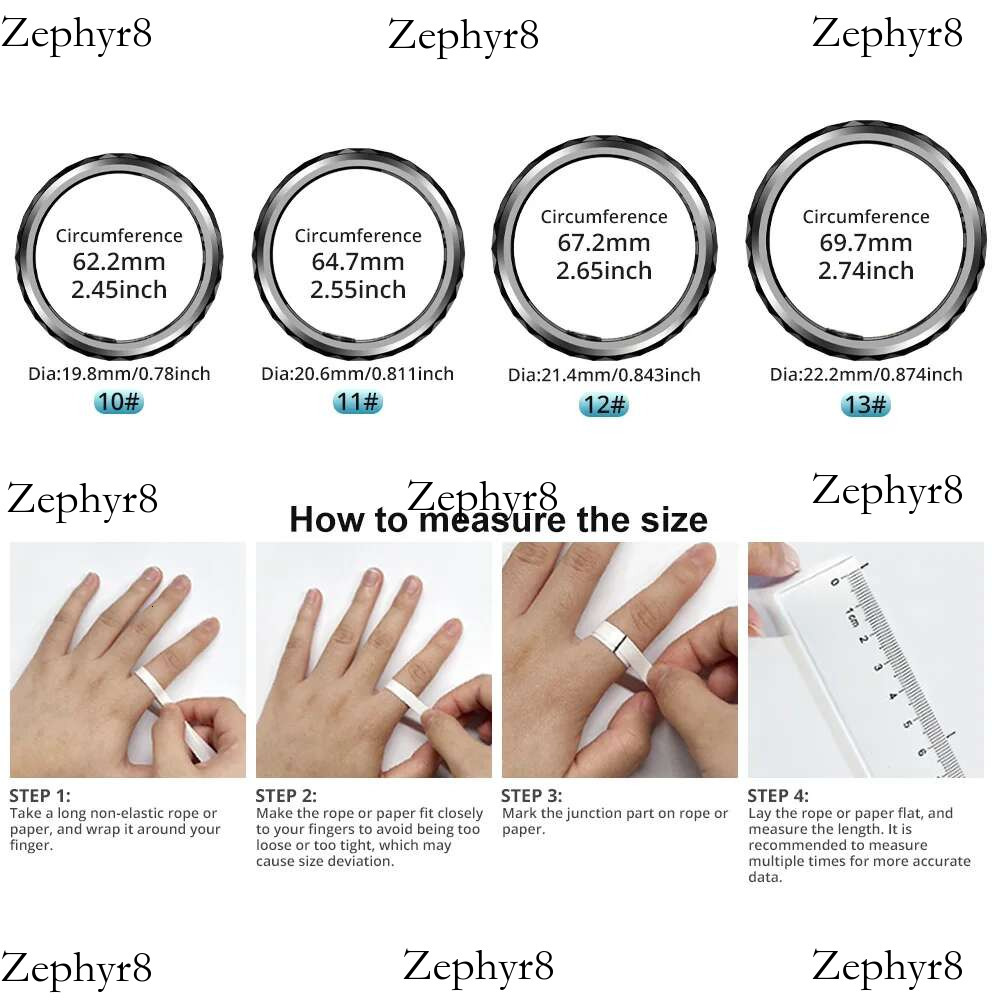 Zephyr8 Zephyr8 Zephyr8

Circumference
62.2mm
2.45inch

Dia:19.8mm/0.78inch
10#

Circumference
64.7mm
2.55inch

Dia:20.6mm/0.811inch
11#

Circumference
67.2mm
2.65inch

Dia:21.4mm/0.843inch
12#

Circumference
69.7mm
2.74inch

Dia:22.2mm/0.874inch
13#

Zephyr8 Zephyr8 Zephyr8

How to measure the size

0 1cm 2 3 4 5 6

STEP 1:
Take a long non-elastic rope or paper, and wrap it around your finger.

STEP 2:
Make the rope or paper fit closely to your fingers to avoid being too loose or too tight, which may cause size deviation.

STEP 3:
Mark the junction part on rope or paper.

STEP 4:
Lay the rope or paper flat, and measure the length. It is recommended to measure multiple times for more accurate data.

Zephyr8 Zephyr8 Zephyr8